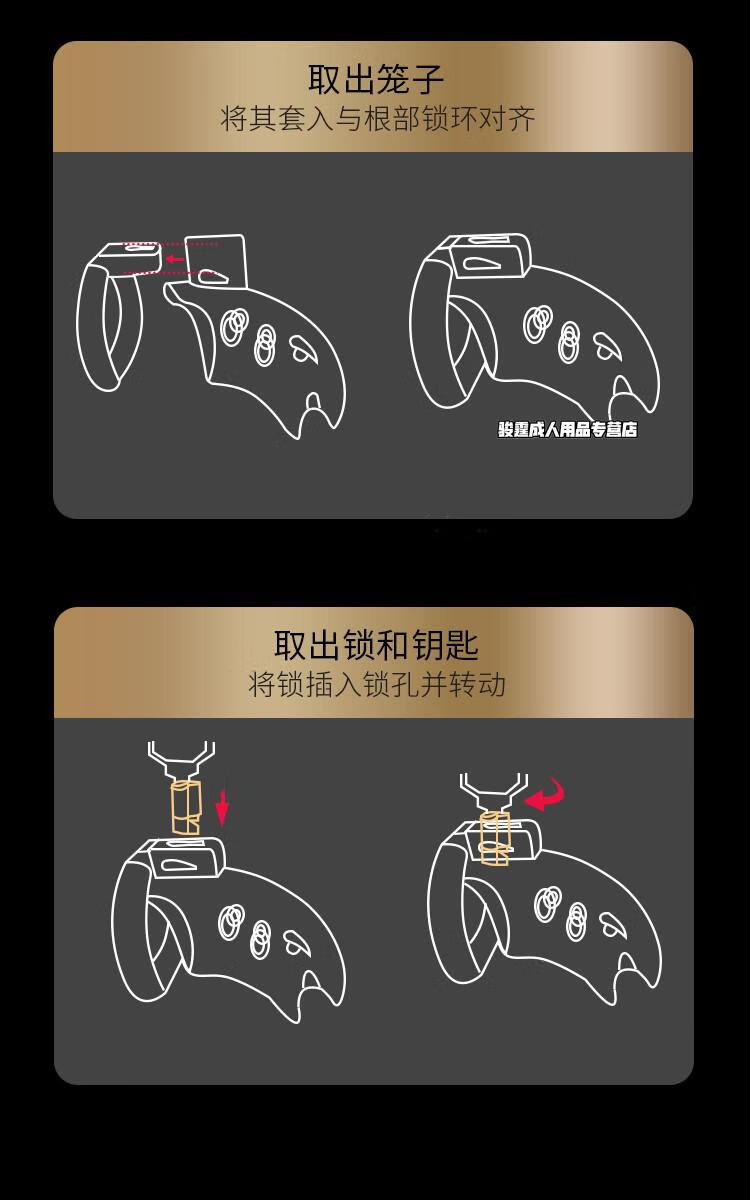 取出笼子
将其套入与根部锁环对齐

骏霆成人用品专营店

取出锁和钥匙
将锁插入锁孔并转动