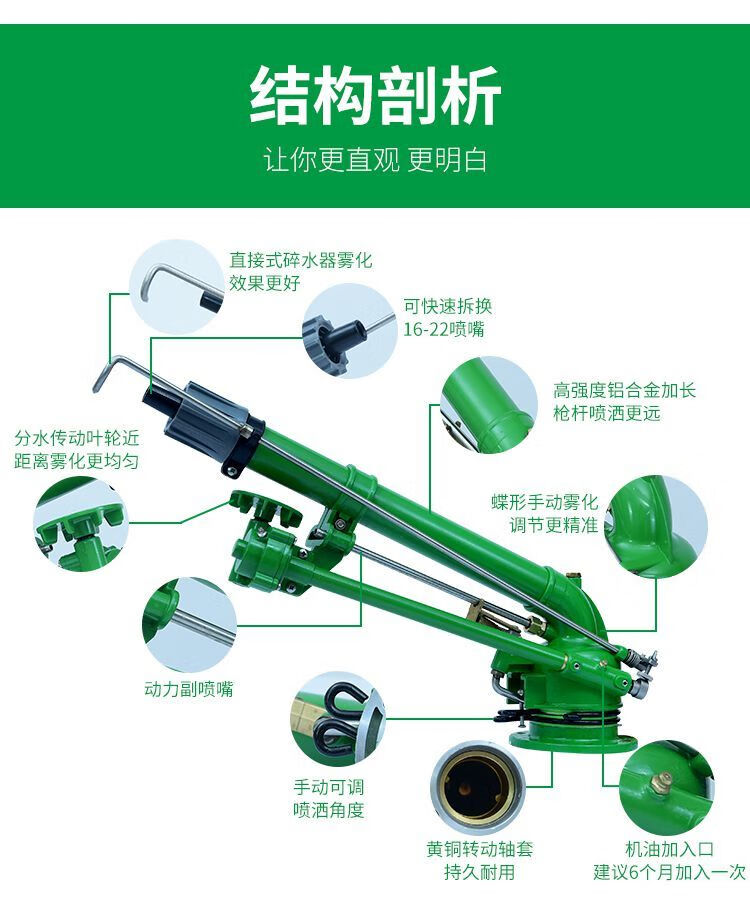 结构剖析
让你更直观 更明白

直接式碎水器雾化效果更好

可快速拆换 16-22喷嘴

高强度铝合金加长枪杆喷洒更远

分水传动叶轮近距离雾化更均匀

蝶形手动雾化调节更精准

动力副喷嘴

手动可调喷洒角度

黄铜转动轴套持久耐用

机油加入口
建议6个月加入一次