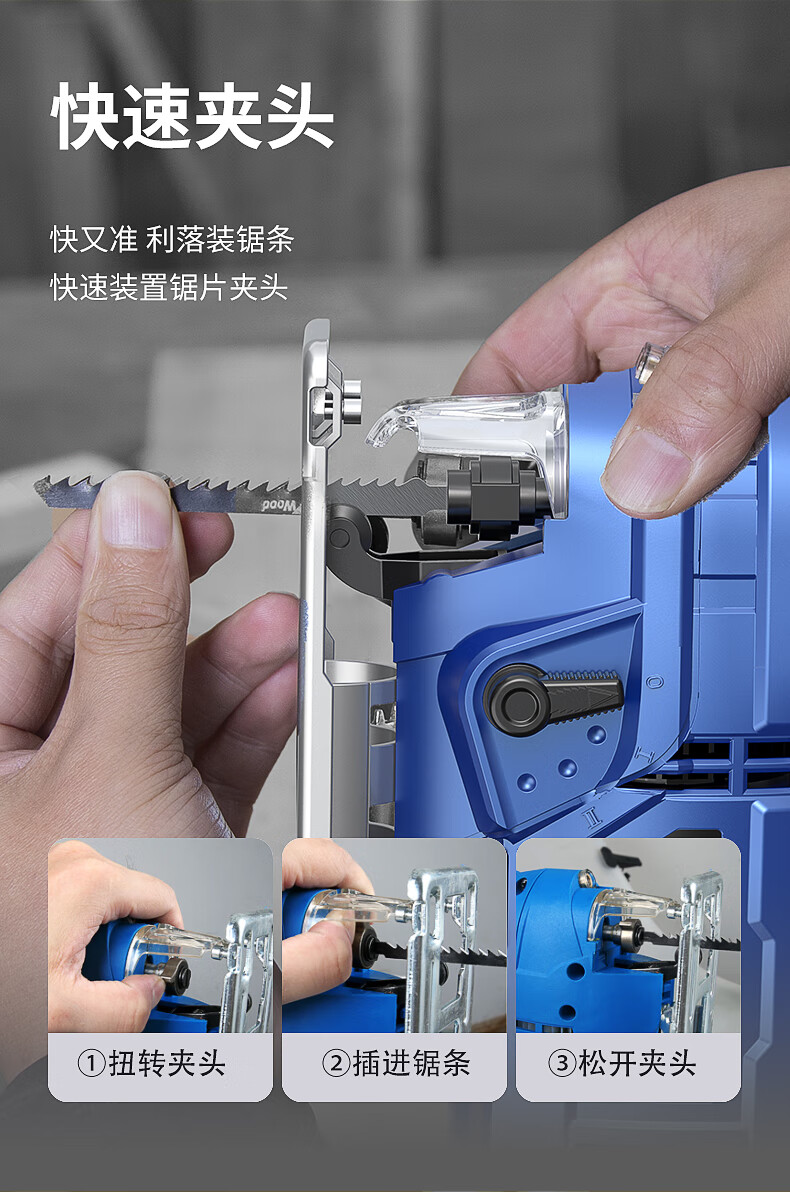 快速夹头

快又准 利落装锯条
快速装置锯片夹头

Wood

0

I

II

①扭转夹头

②插进锯条

③松开夹头