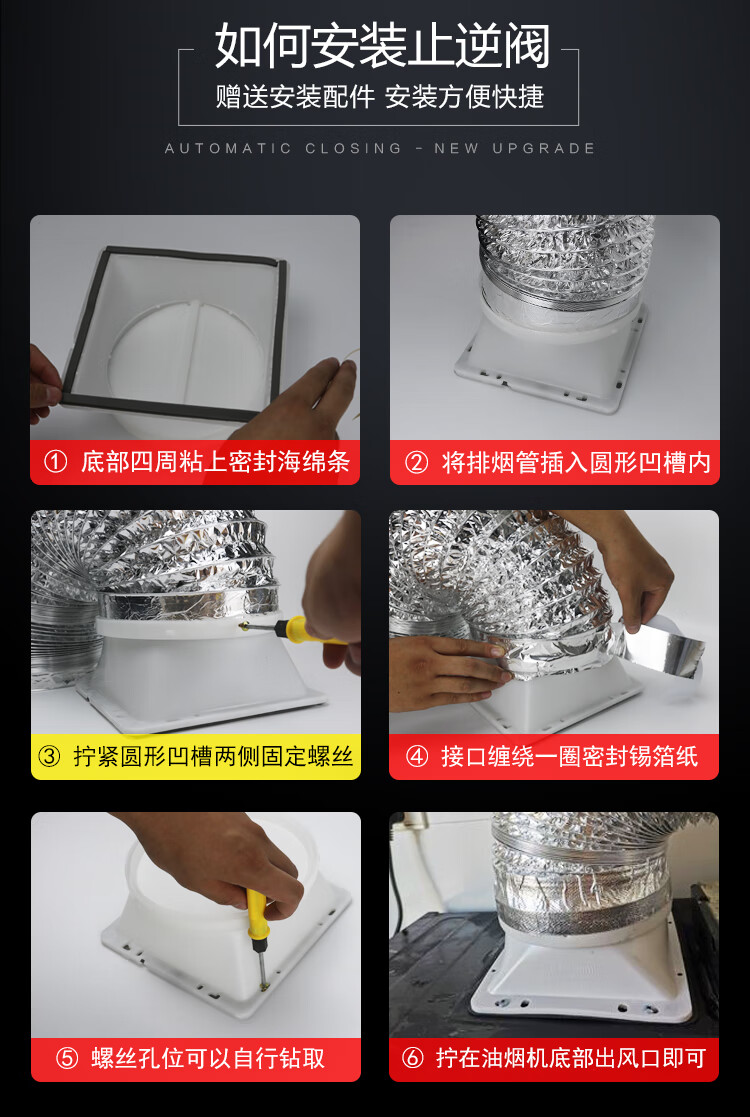 如何安装止逆阀
赠送安装配件 安装方便快捷

AUTOMATIC CLOSING - NEW UPGRADE

① 底部四周粘上密封海绵条

② 将排烟管插入圆形凹槽内

③ 拧紧圆形凹槽两侧固定螺丝

④ 接口缠绕一圈密封锡箔纸

⑤ 螺丝孔位可以自行钻取

⑥ 拧在油烟机底部出风口即可