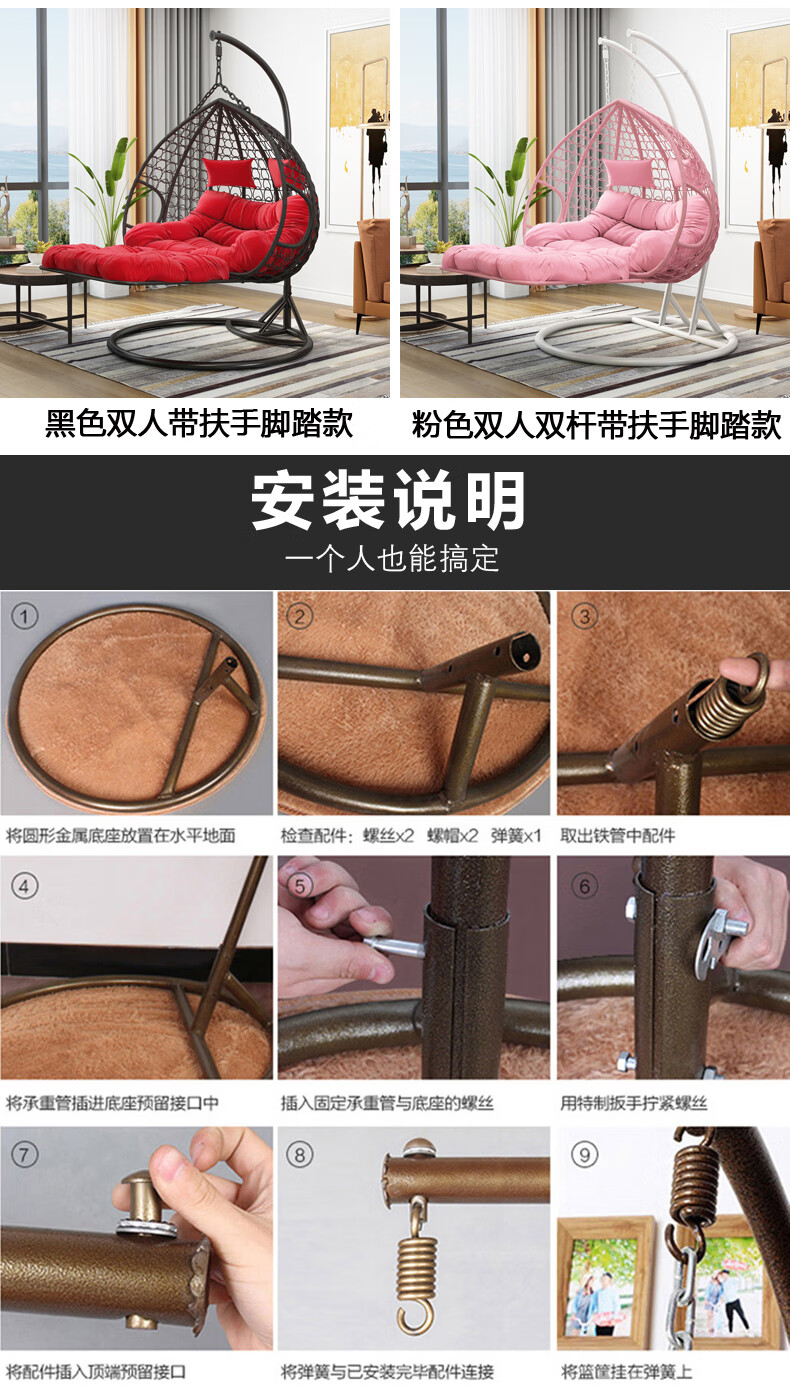 黑色双人带扶手脚踏款

粉色双人双杆带扶手脚踏款

安装说明

一个人也能搞定

①
将圆形金属底座放置在水平地面

②
检查配件：螺丝x2 螺帽x2 弹簧x1

③
取出铁管中配件

④
将承重管插进底座预留接口中

⑤
插入固定承重管与底座的螺丝

⑥
用特制扳手拧紧螺丝

⑦
将配件插入顶端预留接口

⑧
将弹簧与已安装完毕配件连接

⑨
将篮筐挂在弹簧上