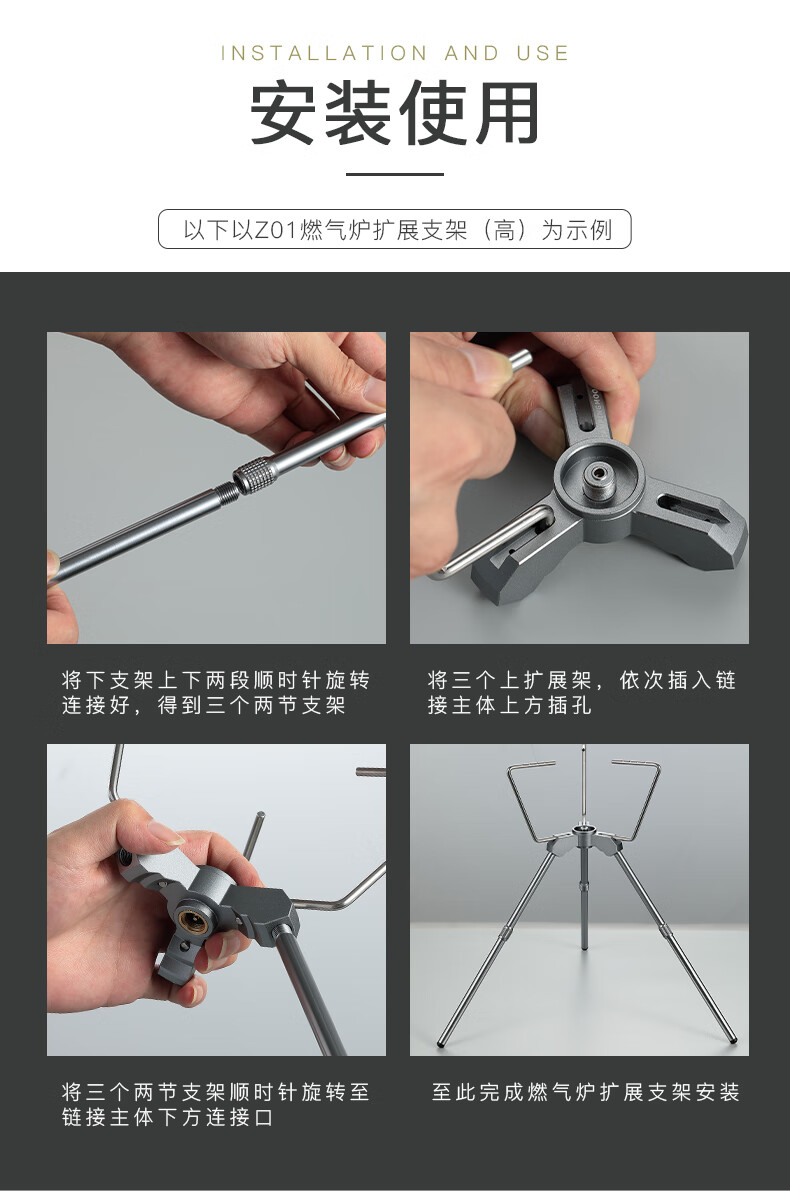 INSTALLATION AND USE

安装使用

以下以Z01燃气炉扩展支架（高）为示例

将下支架上下两段顺时针旋转连接好，得到三个两节支架

将三个上扩展架，依次插入链接主体上方插孔

将三个两节支架顺时针旋转至链接主体下方连接口

至此完成燃气炉扩展支架安装