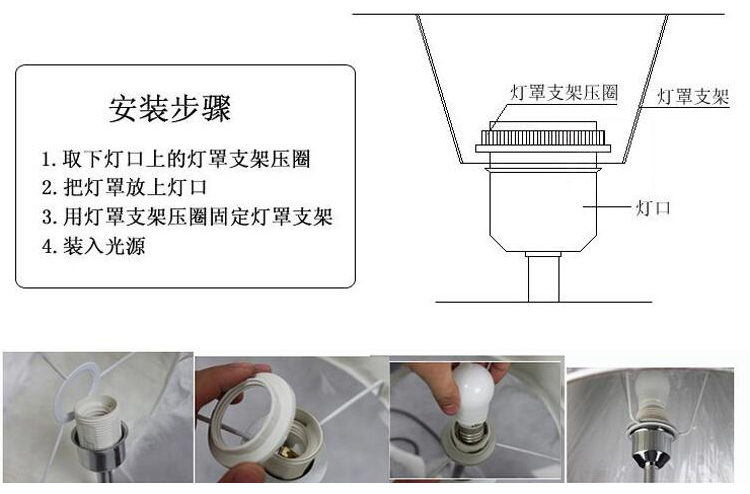 安装步骤

1. 取下灯口上的灯罩支架压圈
2. 把灯罩放上灯口
3. 用灯罩支架压圈固定灯罩支架
4. 装入光源

灯罩支架压圈
灯罩支架
灯口