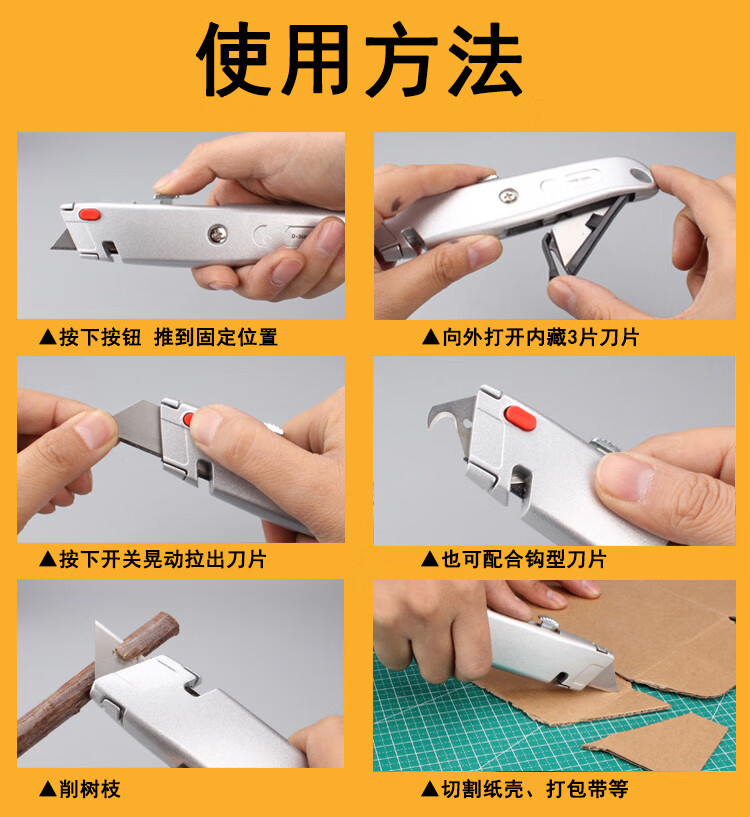 使用方法

▲按下按钮 推到固定位置

▲向外打开内藏3片刀片

▲按下开关晃动拉出刀片

▲也可配合钩型刀片

▲削树枝

▲切割纸壳、打包带等