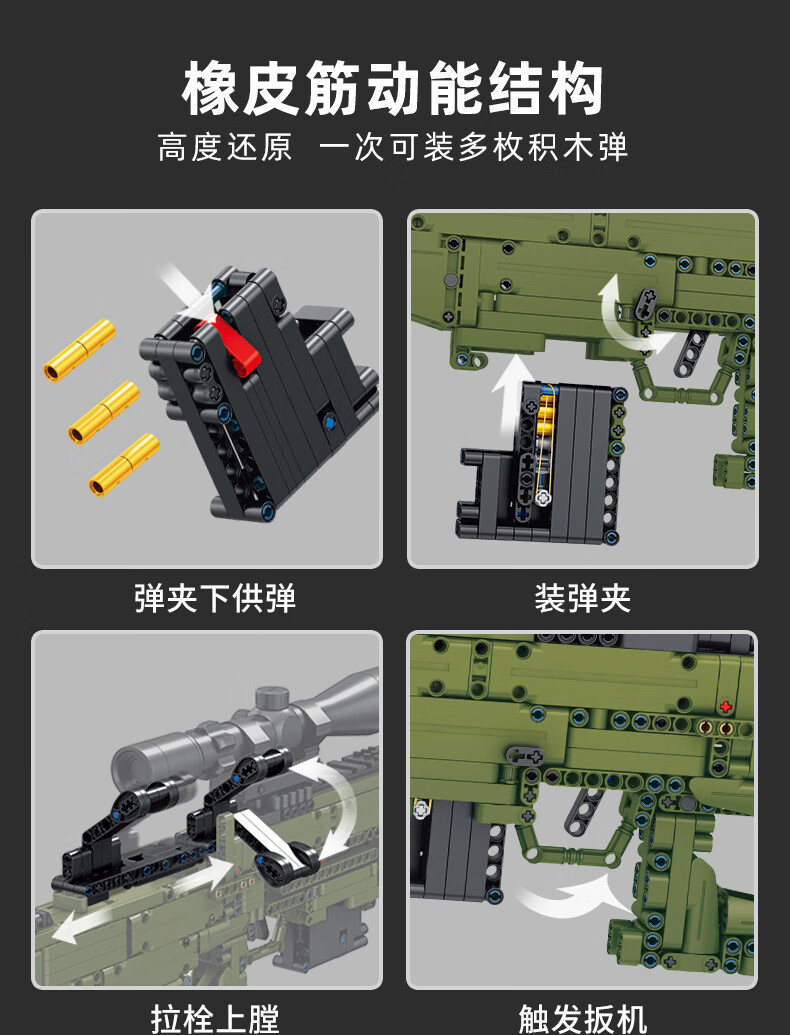 橡皮筋动能结构

高度还原 一次可装多枚积木弹

弹夹下供弹

装弹夹

拉栓上膛

触发扳机