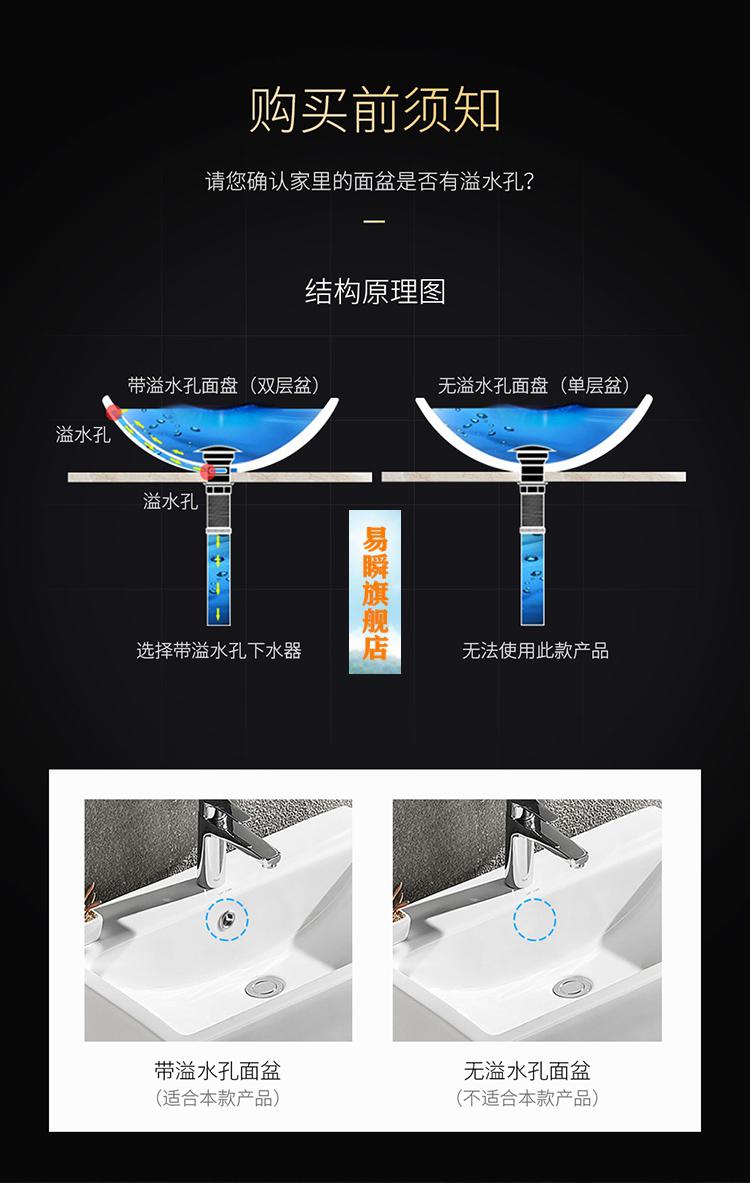 购买前须知

请您确认家里的面盆是否有溢水孔?

结构原理图

带溢水孔面盘（双层盆）

溢水孔

溢水孔

选择带溢水孔下水器

易瞬旗舰店

无溢水孔面盘（单层盆）

无法使用此款产品

带溢水孔面盆
(适合本款产品)

无溢水孔面盆
(不适合本款产品)