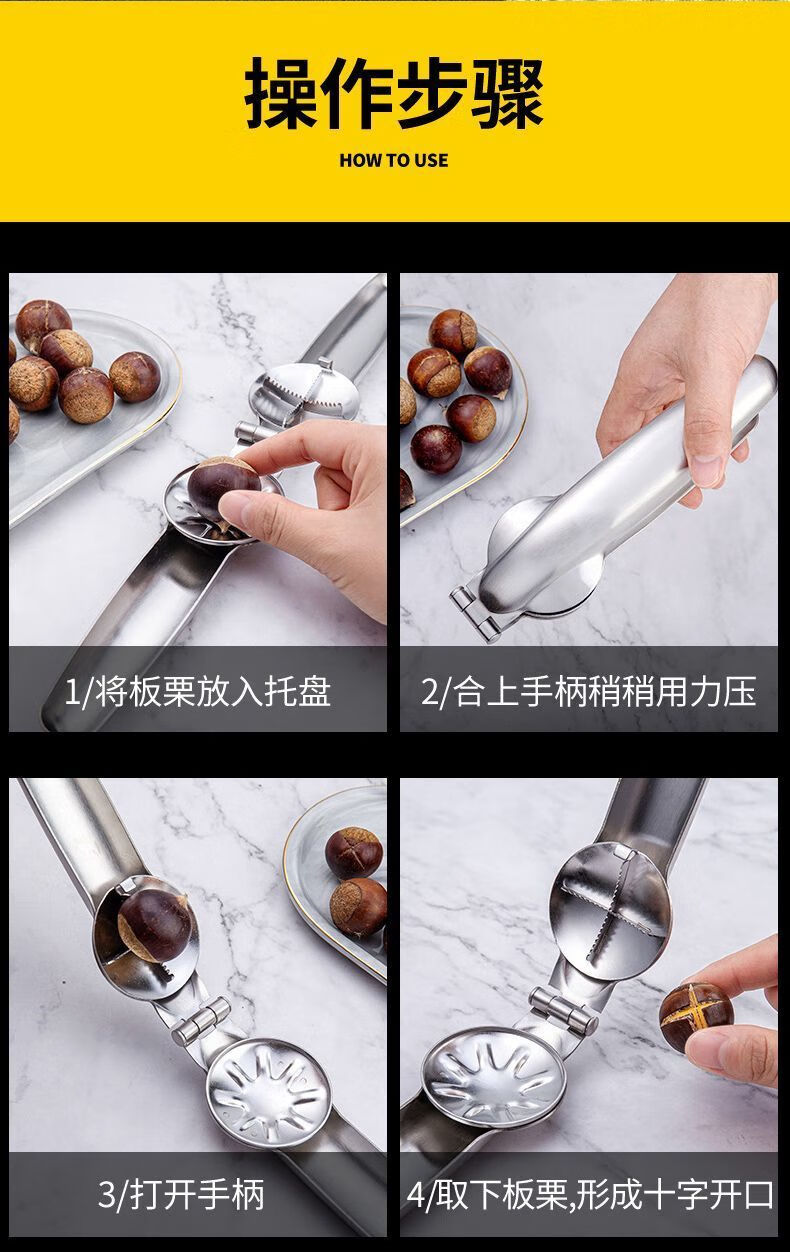 操作步骤

HOW TO USE

1/将板栗放入托盘

2/合上手柄稍稍用力压

3/打开手柄

4/取下板栗,形成十字开口