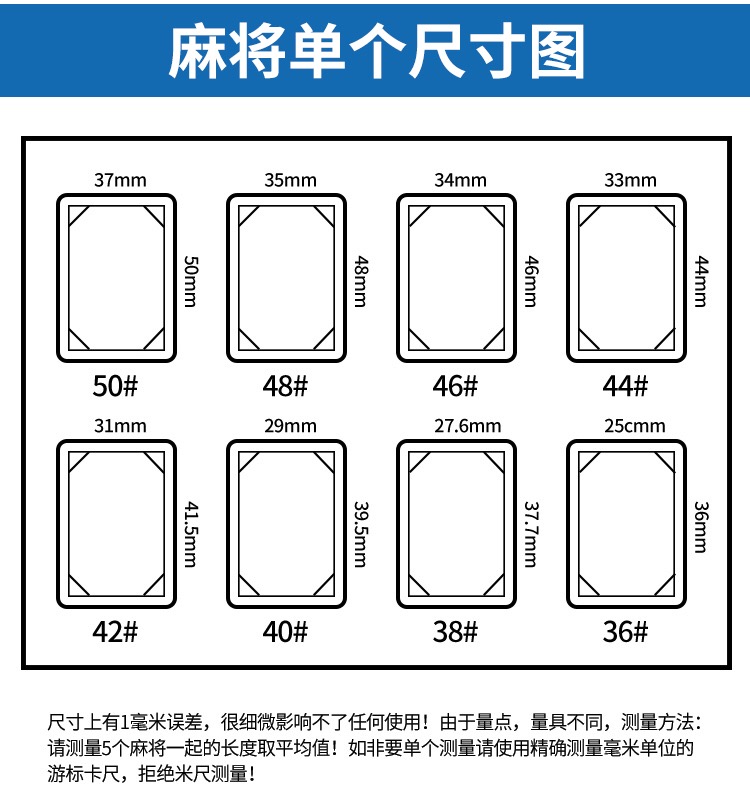 麻将单个尺寸图

37mm
50mm
50#

35mm
48mm
48#

34mm
46mm
46#

33mm
44mm
44#

31mm
41.5mm
42#

29mm
39.5mm
40#

27.6mm
37.7mm
38#

25cmm
36mm
36#

尺寸上有1毫米误差，很细微影响不了任何使用！由于量点，量具不同，测量方法：请测量5个麻将一起的长度取平均值！如非要单个测量请使用精确测量毫米单位的游标卡尺，拒绝米尺测量！