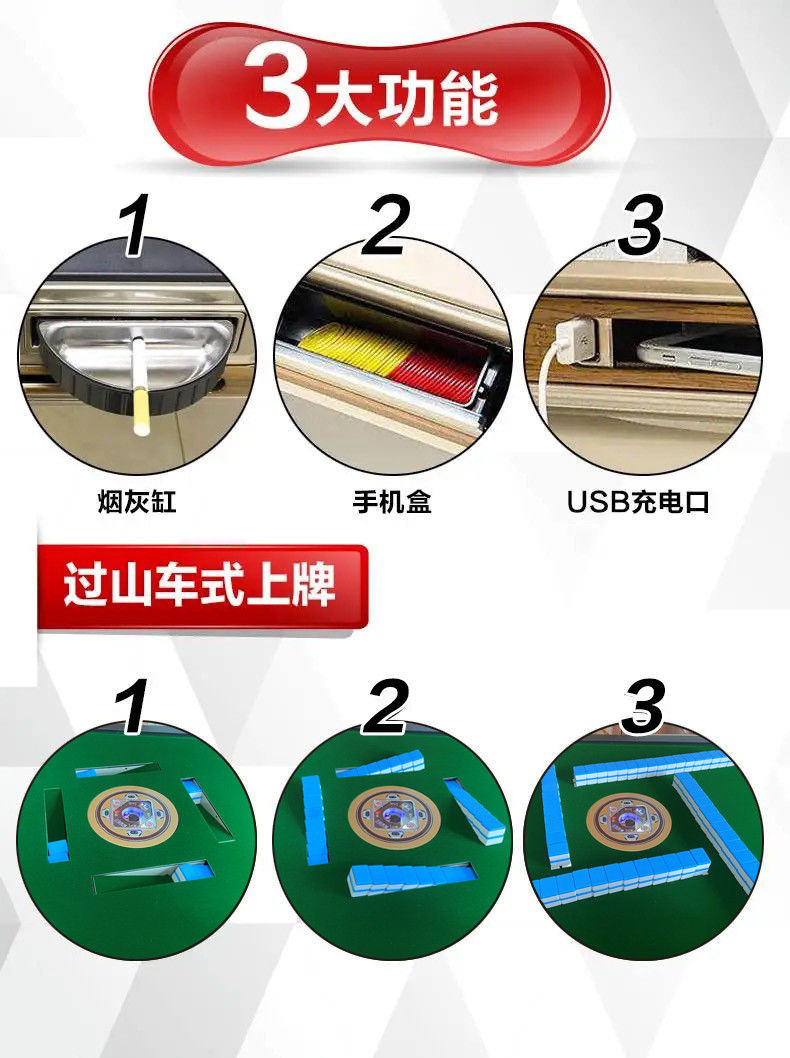 3大功能

1

2

3

烟灰缸

手机盒

USB充电口

过山车式上牌

1

2

3