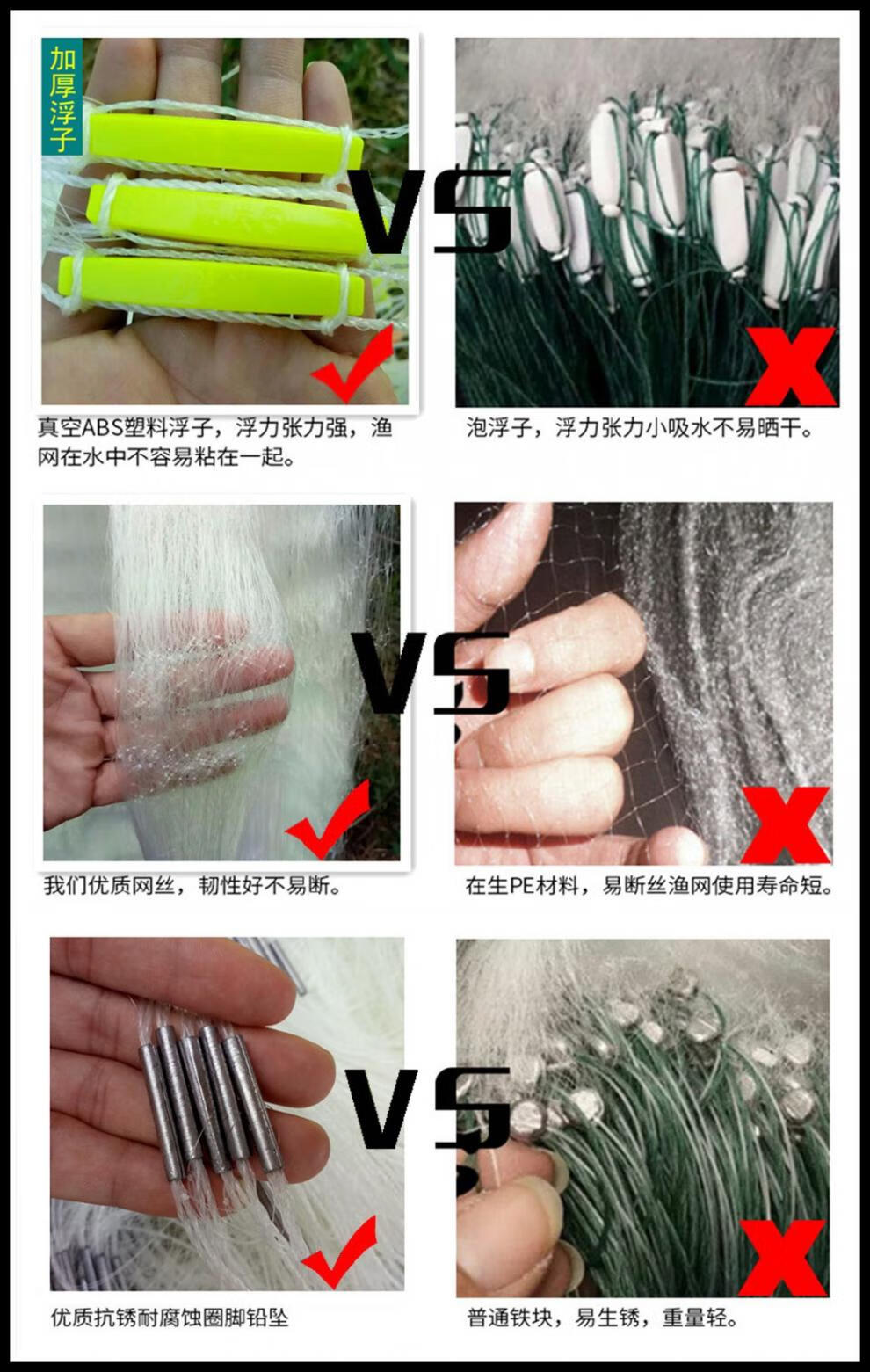 加厚浮子

VS

真空ABS塑料浮子，浮力张力强，渔网在水中不容易粘在一起。

泡浮子，浮力张力小吸水不易晒干。

VS

我们优质网丝，韧性好不易断。

在生PE材料，易断丝渔网使用寿命短。

VS

优质抗锈耐腐蚀圈脚铅坠

普通铁块，易生锈，重量轻。