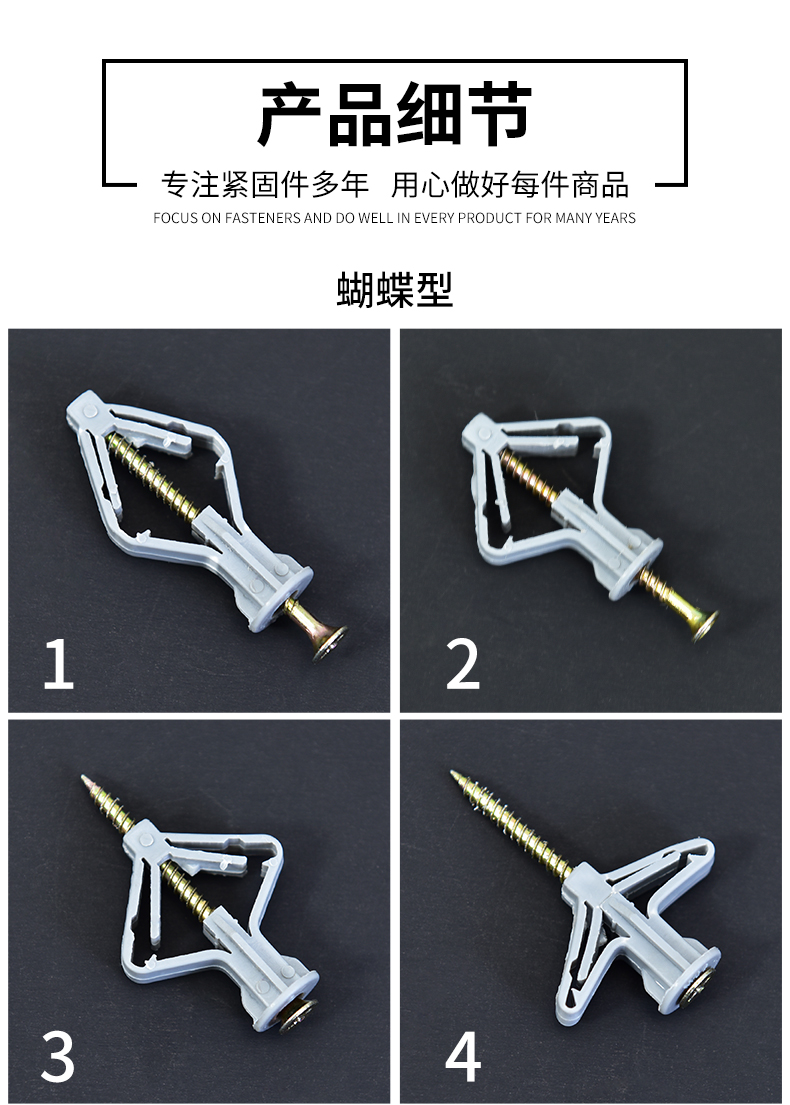 产品细节

专注紧固件多年 用心做好每件商品

FOCUS ON FASTENERS AND DO WELL IN EVERY PRODUCT FOR MANY YEARS

蝴蝶型

1

2

3

4