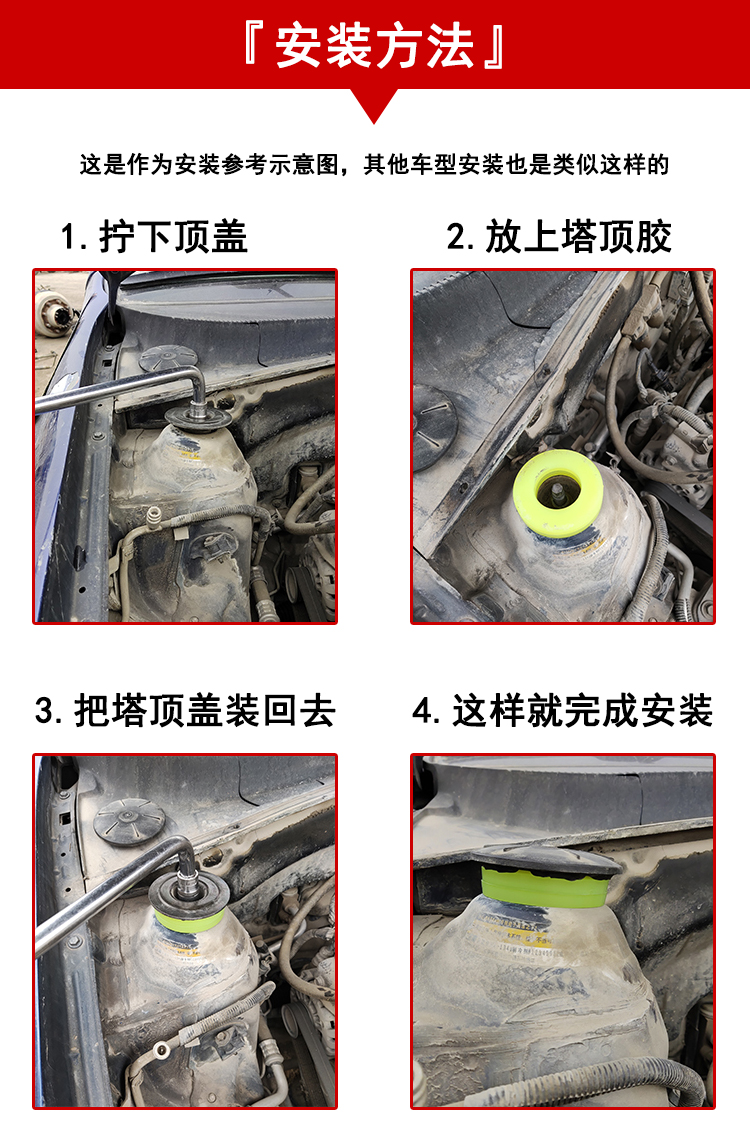 『安装方法』

这是作为安装参考示意图，其他车型安装也是类似这样的

1. 拧下顶盖

2. 放上塔顶胶

3. 把塔顶盖装回去

4. 这样就完成安装