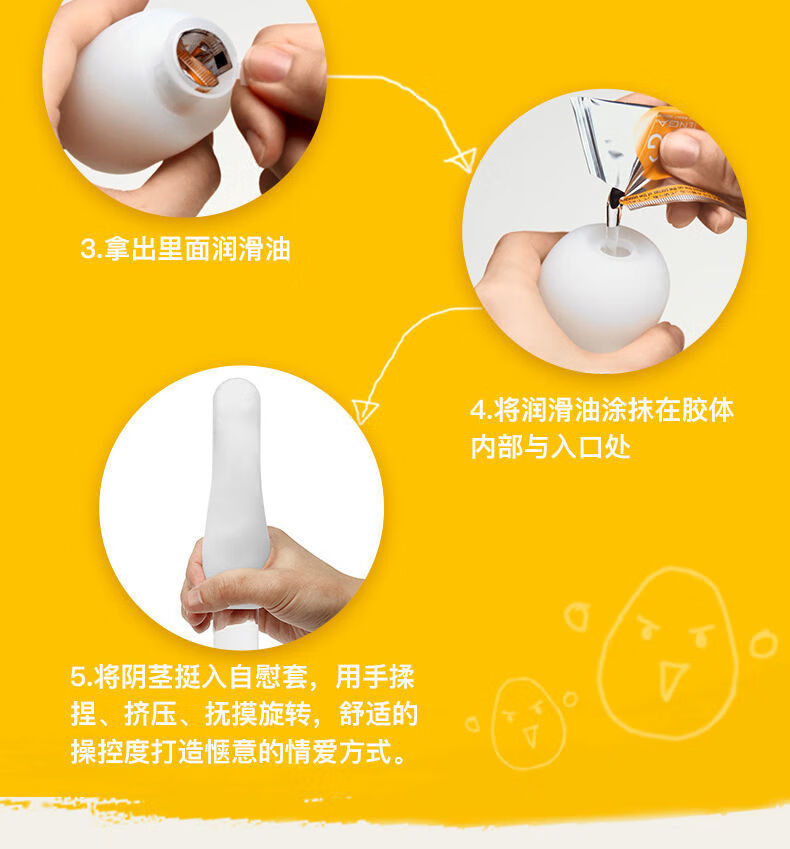 3.拿出里面润滑油

4.将润滑油涂抹在胶体内部与入口处

5.将阴茎挺入自慰套，用手揉捏、挤压、抚摸旋转，舒适的操控度打造惬意的情爱方式。