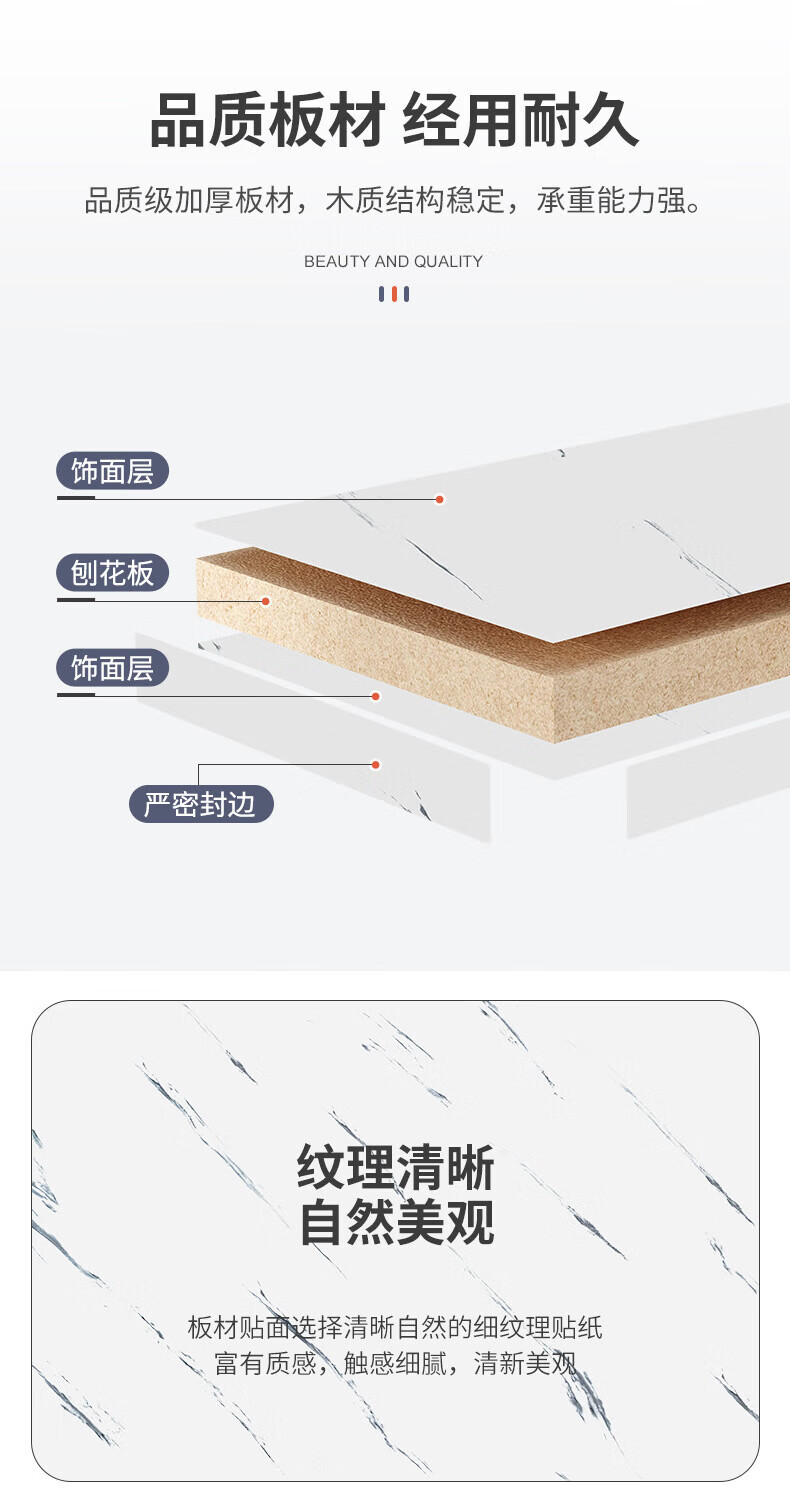 品质板材 经用耐久

品质级加厚板材，木质结构稳定，承重能力强。

BEAUTY AND QUALITY

饰面层

刨花板

饰面层

严密封边

纹理清晰
自然美观

板材贴面选择清晰自然的细纹理贴纸
富有质感，触感细腻，清新美观