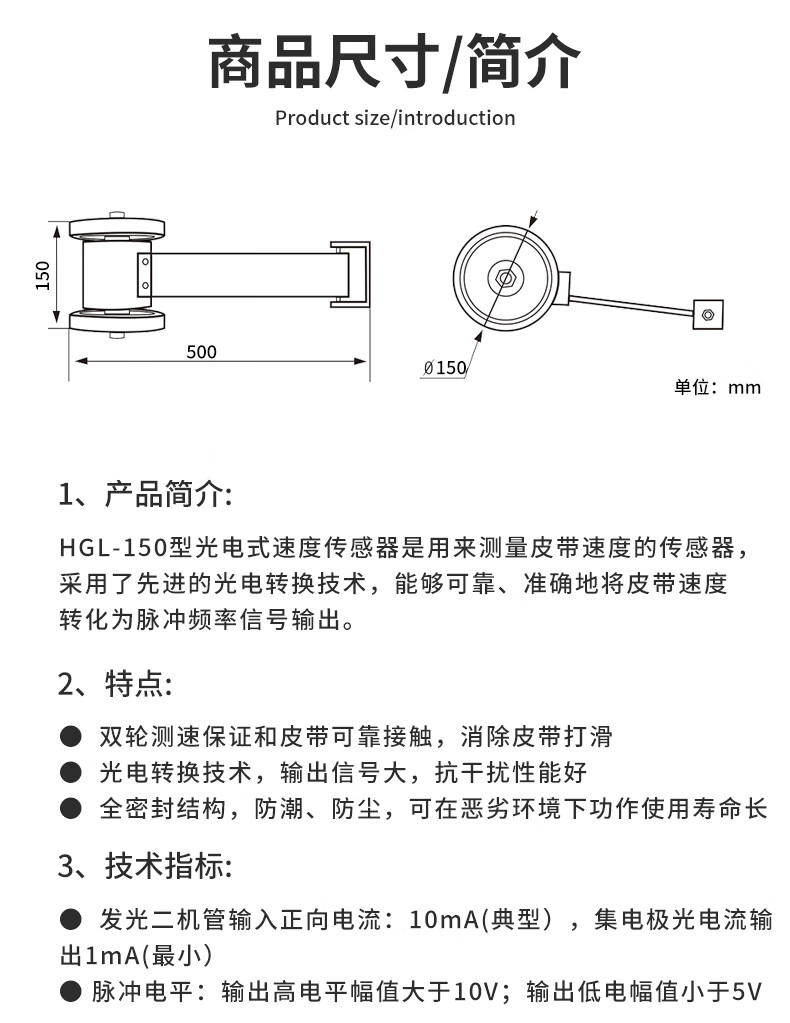 商品尺寸/简介

Product size/introduction

150

500

Ø150

单位：mm

1、产品简介:

HGL-150型光电式速度传感器是用来测量皮带速度的传感器，采用了先进的光电转换技术，能够可靠、准确地将皮带速度转化为脉冲频率信号输出。

2、特点:

● 双轮测速保证和皮带可靠接触，消除皮带打滑
● 光电转换技术，输出信号大，抗干扰性能好
● 全密封结构，防潮、防尘，可在恶劣环境下功作使用寿命长

3、技术指标:

● 发光二机管输入正向电流：10mA(典型)，集电极光电流输出1mA(最小)
● 脉冲电平：输出高电平幅值大于10V；输出低电幅值小于5V