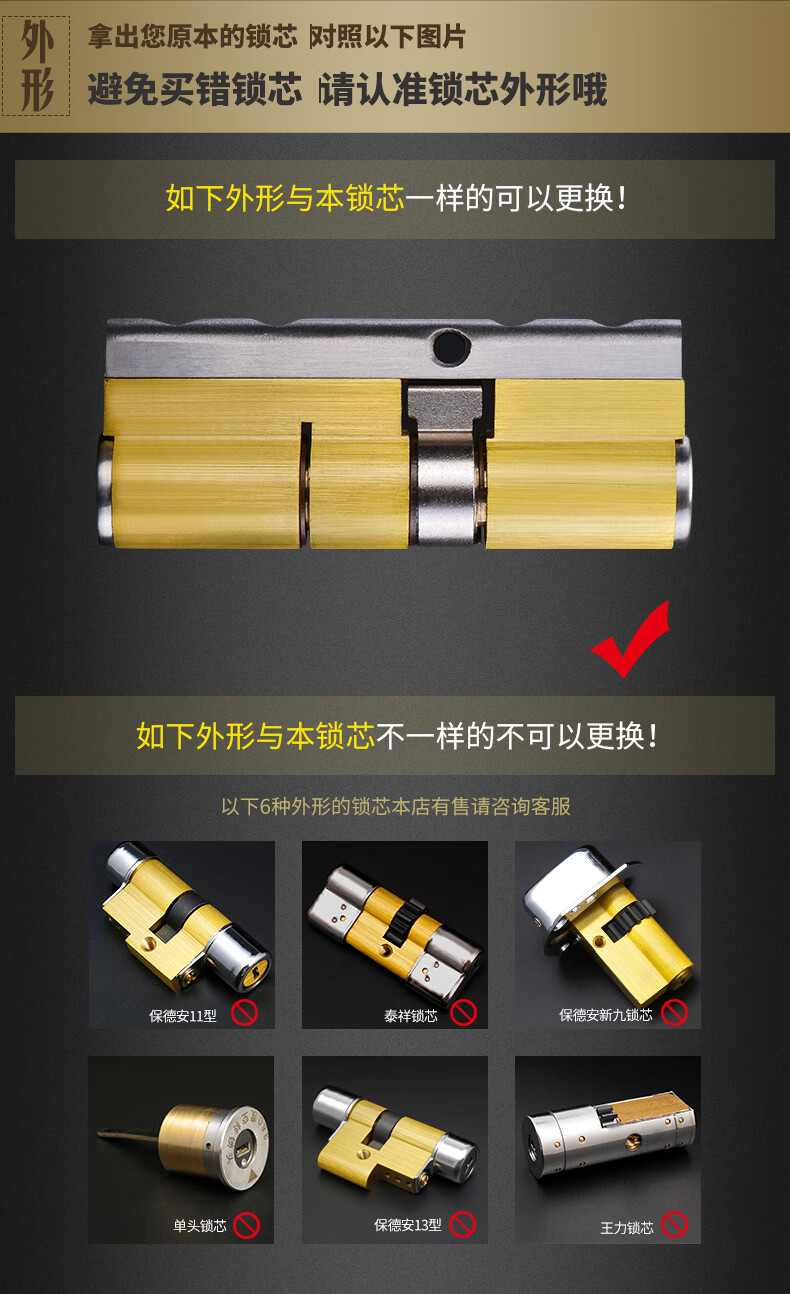 外形

拿出您原本的锁芯 对照以下图片

避免买错锁芯 请认准锁芯外形哦

如下外形与本锁芯一样的可以更换！

如下外形与本锁芯不一样的不可以更换！

以下6种外形的锁芯本店有售请咨询客服

保德安11型

泰祥锁芯

保德安新九锁芯

单头锁芯

保德安13型

王力锁芯