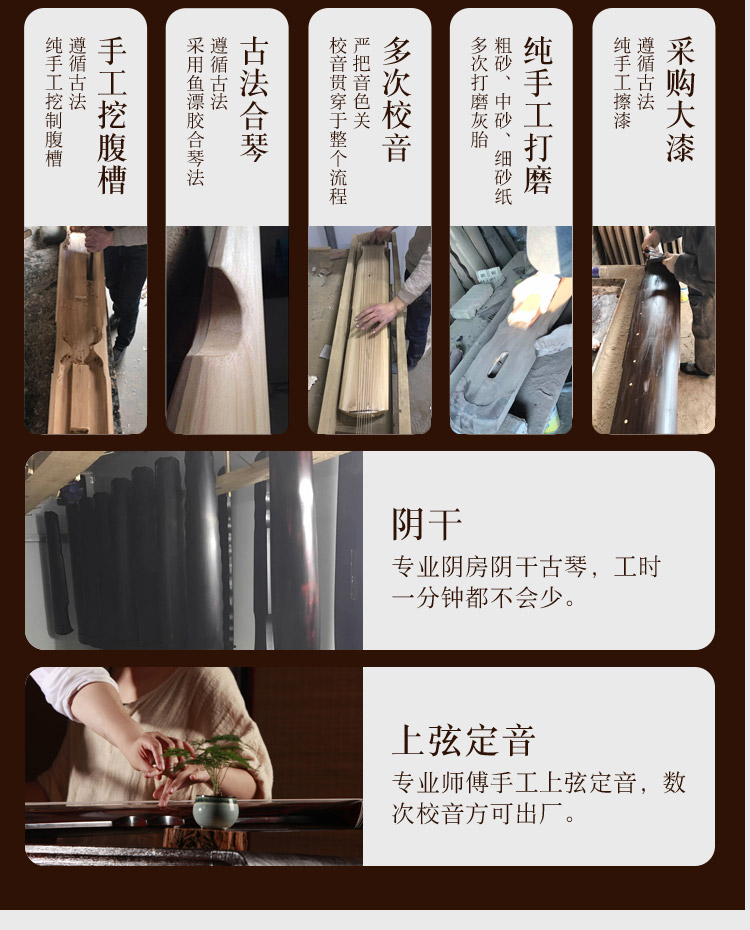 手工挖腹槽
遵循古法
纯手工挖制腹槽

古法合琴
遵循古法
采用鱼漂胶合琴法

多次校音
严把音色关
校音贯穿于整个流程

纯手工打磨
粗砂、中砂、细砂纸
多次打磨灰胎

采购大漆
遵循古法
纯手工擦漆

阴干
专业阴房阴干古琴，工时一分钟都不会少。

上弦定音
专业师傅手工上弦定音，数次校音方可出厂。