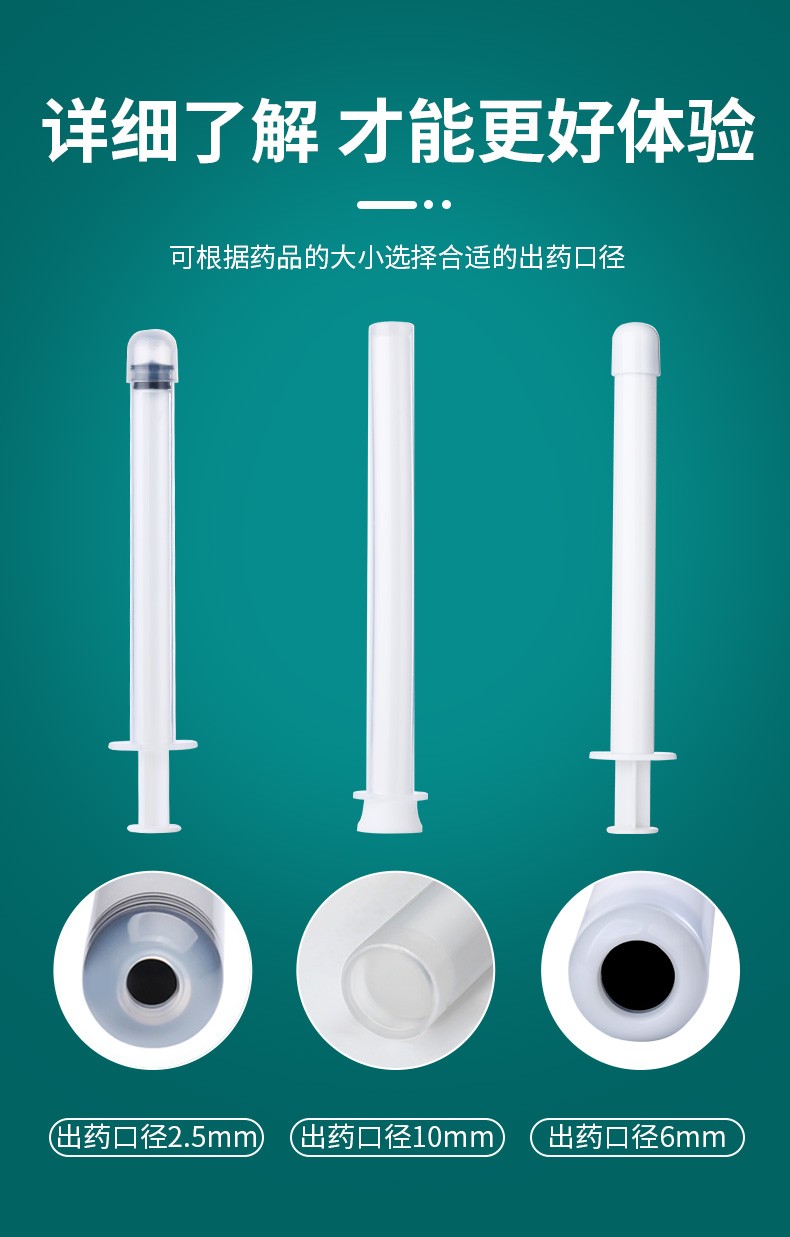 详细了解 才能更好体验

可根据药品的大小选择合适的出药口径

出药口径2.5mm

出药口径10mm

出药口径6mm