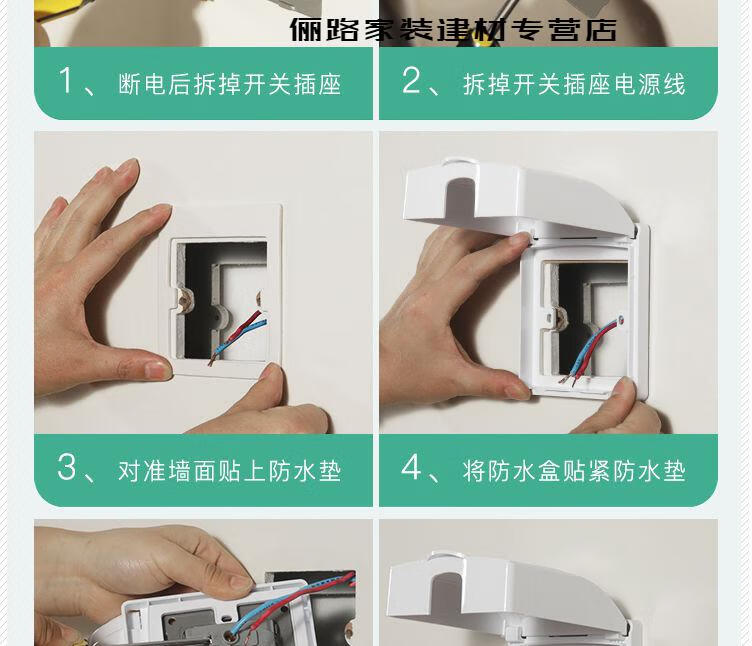 俪路家装建材专营店

1、断电后拆掉开关插座

2、拆掉开关插座电源线

3、对准墙面贴上防水垫

4、将防水盒贴紧防水垫