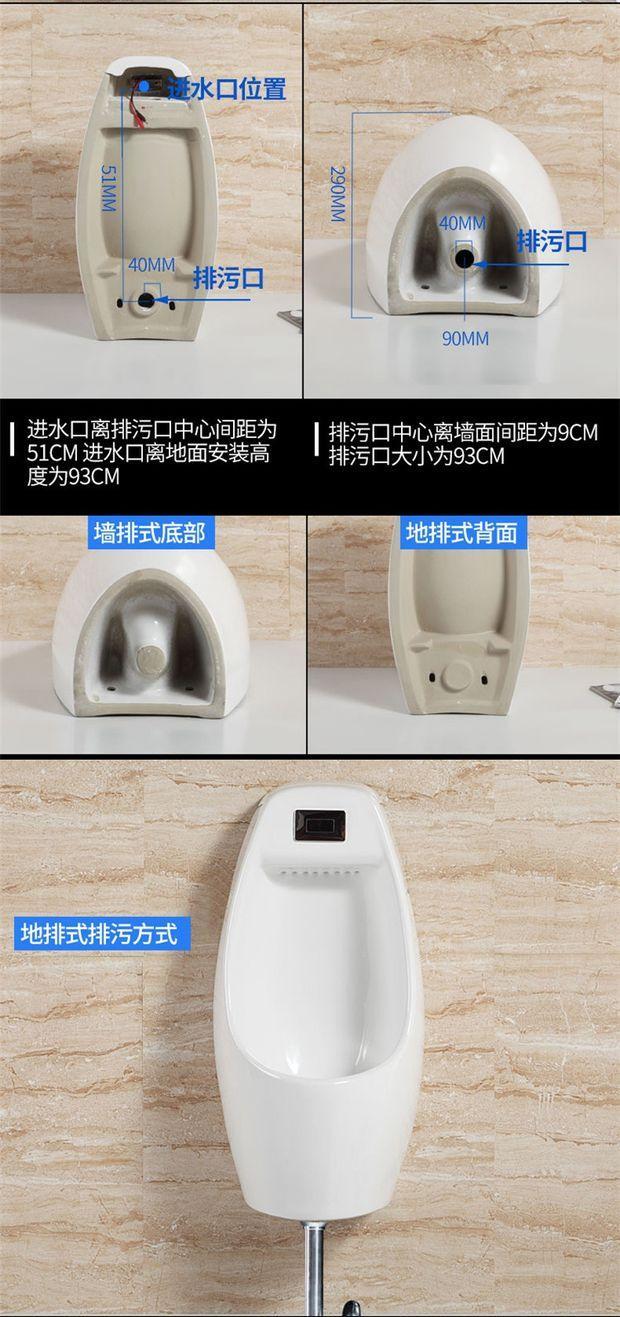 进水口位置

51MM

40MM

排污口

290MM

40MM

排污口

90MM

进水口离排污口中心间距为51CM 进水口离地面安装高度为93CM

排污口中心离墙面间距为9CM 排污口大小为93CM

墙排式底部

地排式背面

地排式排污方式