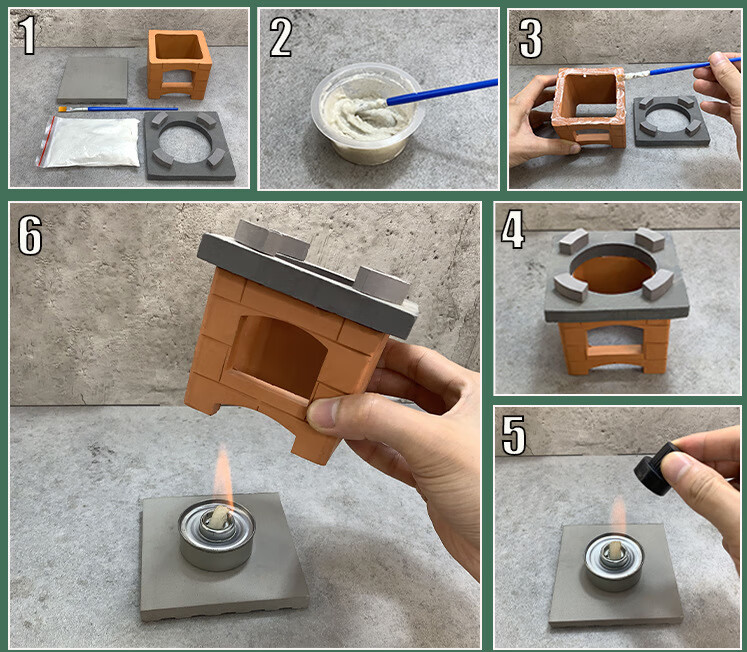 1

2

3

6

4

5