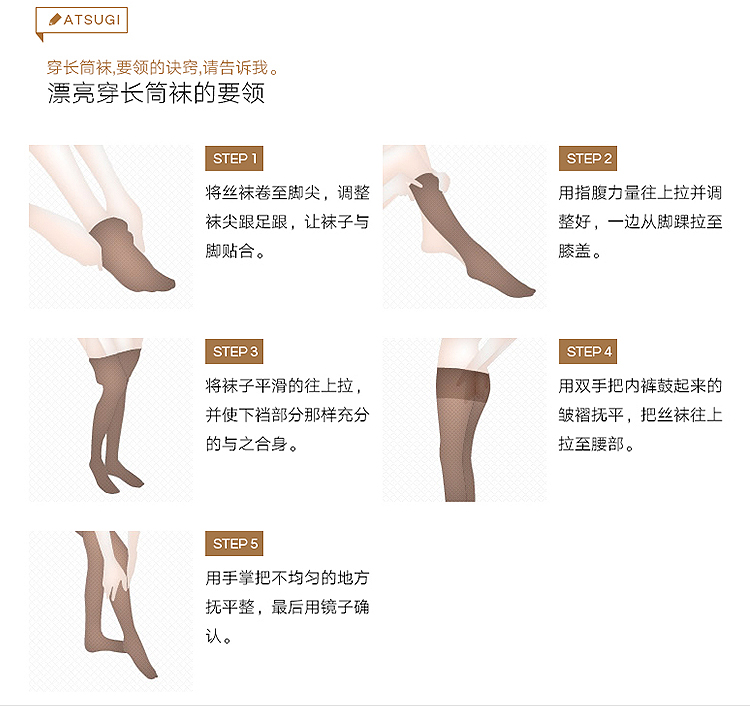 ATSUGI

穿长筒袜,要领的诀窍,请告诉我。
漂亮穿长筒袜的要领

STEP 1
将丝袜卷至脚尖，调整袜尖跟足跟，让袜子与脚贴合。

STEP 2
用指腹力量往上拉并调整好，一边从脚踝拉至膝盖。

STEP 3
将袜子平滑的往上拉，并使下裆部分那样充分的与之合身。

STEP 4
用双手把内裤鼓起来的皱褶抚平，把丝袜往上拉至腰部。

STEP 5
用手掌把不均匀的地方抚平整，最后用镜子确认。