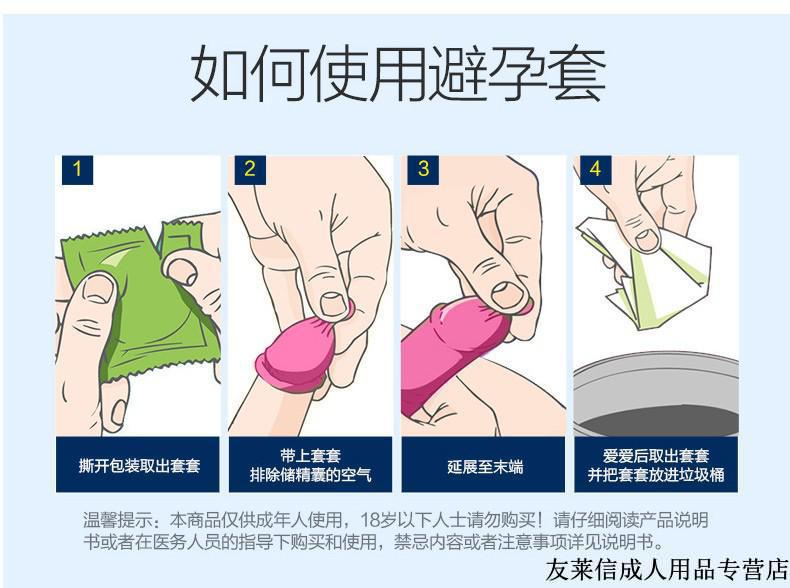 如何使用避孕套

1

撕开包装取出套套

2

带上套套
排除储精囊的空气

3

延展至末端

4

爱爱后取出套套
并把套套放进垃圾桶

温馨提示：本商品仅供成年人使用，18岁以下人士请勿购买！请仔细阅读产品说明书或者在医务人员的指导下购买和使用，禁忌内容或者注意事项详见说明书。

友莱信成人用品专营店