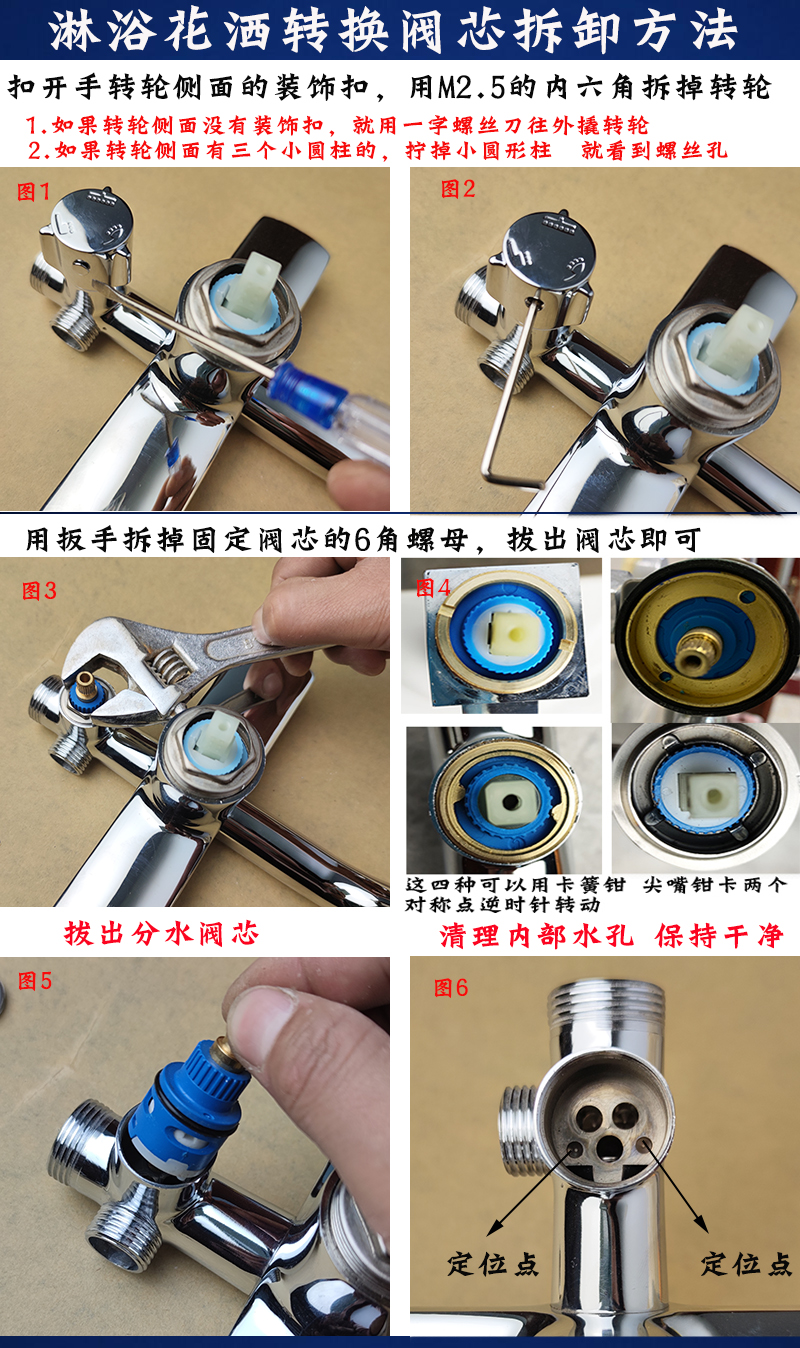 淋浴花洒转换阀芯拆卸方法

扣开手转轮侧面的装饰扣，用M2.5的内六角拆掉转轮

1.如果转轮侧面没有装饰扣，就用一字螺丝刀往外撬转轮
2.如果转轮侧面有三个小圆柱的，拧掉小圆形柱 就看到螺丝孔

图1

图2

用扳手拆掉固定阀芯的6角螺母，拔出阀芯即可

图3

图4

这四种可以用卡簧钳 尖嘴钳卡两个对称点逆时针转动

拔出分水阀芯

清理内部水孔 保持干净

图5

图6

定位点

定位点