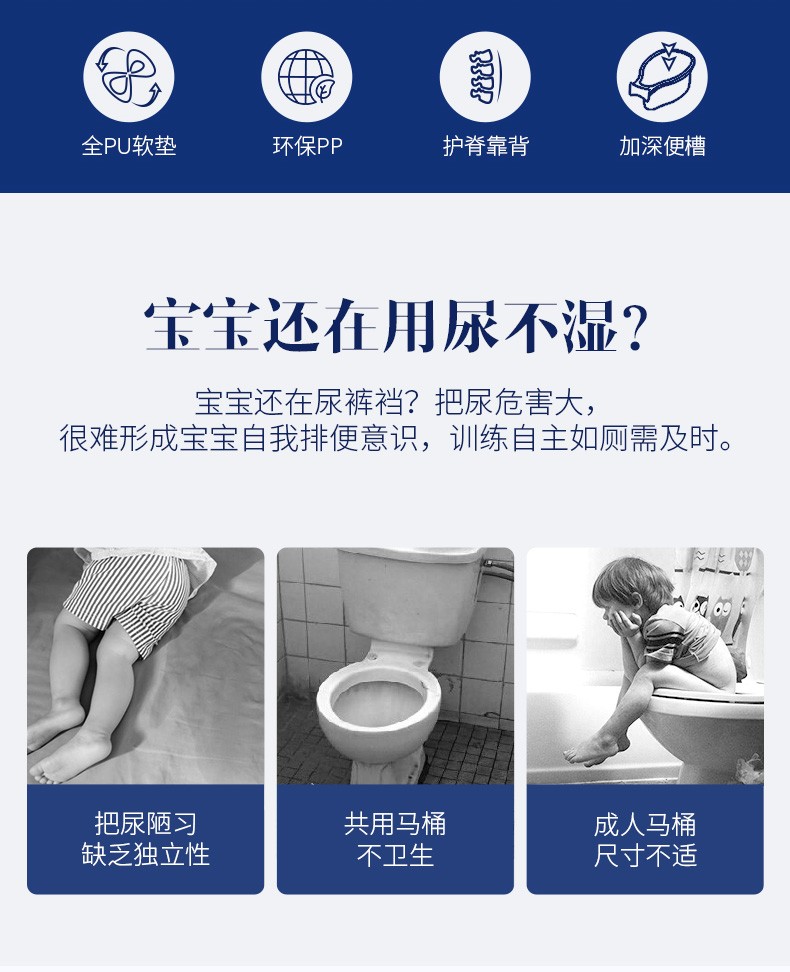 全PU软垫

环保PP

护脊靠背

加深便槽

宝宝还在用尿不湿？

宝宝还在尿裤裆？把尿危害大，
很难形成宝宝自我排便意识，训练自主如厕需及时。

把尿陋习
缺乏独立性

共用马桶
不卫生

成人马桶
尺寸不适