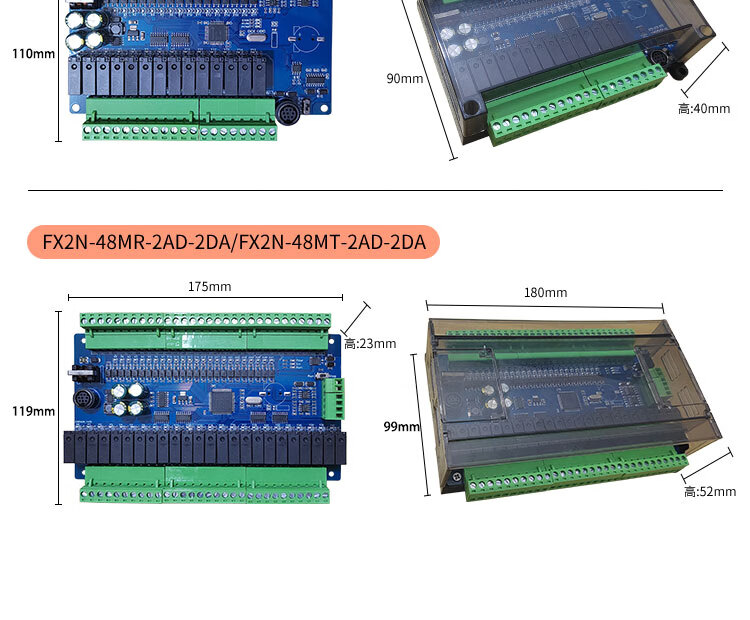 110mm

90mm

高:40mm

FX2N-48MR-2AD-2DA/FX2N-48MT-2AD-2DA

175mm

高:23mm

119mm

180mm

99mm

高:52mm