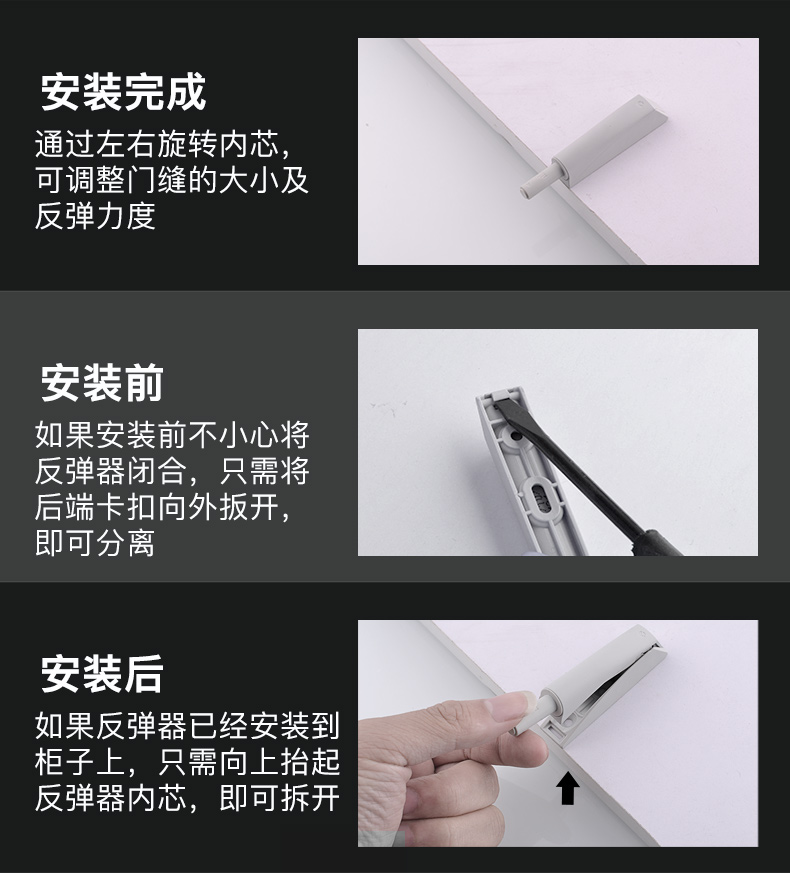 安装完成

通过左右旋转内芯，可调整门缝的大小及反弹力度

安装前

如果安装前不小心将反弹器闭合，只需将后端卡扣向外扳开，即可分离

安装后

如果反弹器已经安装到柜子上，只需向上抬起反弹器内芯，即可拆开