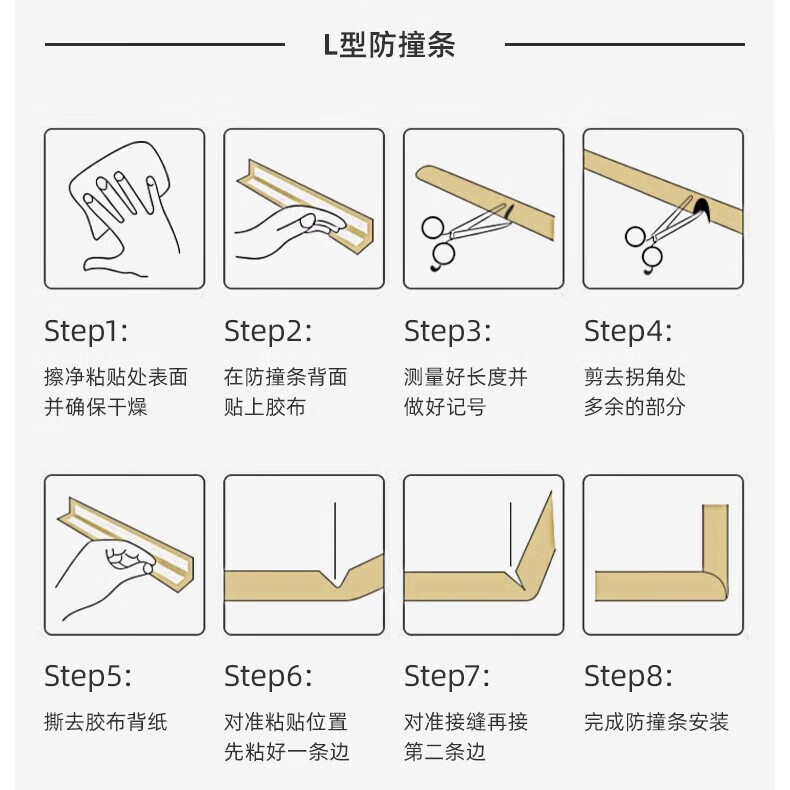 L型防撞条

Step1:
擦净粘贴处表面并确保干燥

Step2:
在防撞条背面贴上胶布

Step3:
测量好长度并做好记号

Step4:
剪去拐角处多余的部分

Step5:
撕去胶布背纸

Step6:
对准粘贴位置先粘好一条边

Step7:
对准接缝再接第二条边

Step8:
完成防撞条安装