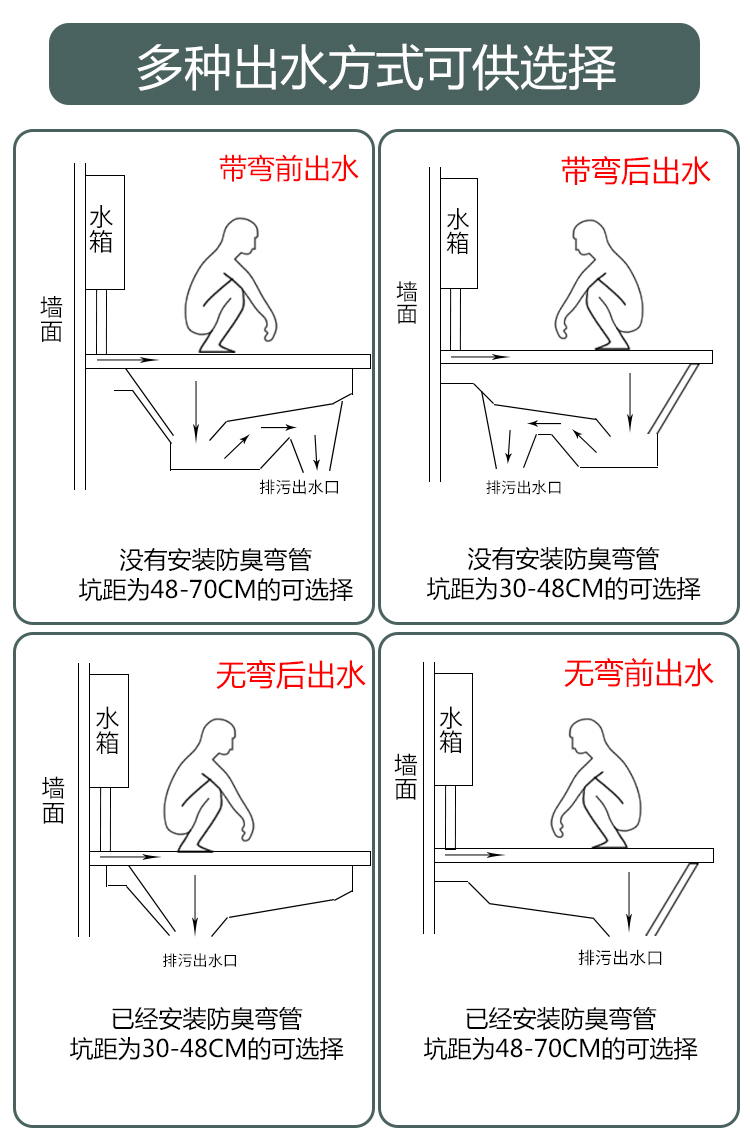 多种出水方式可供选择

带弯前出水

水箱

墙面

排污出水口

没有安装防臭弯管
坑距为48-70CM的可选择

带弯后出水

水箱

墙面

排污出水口

没有安装防臭弯管
坑距为30-48CM的可选择

无弯后出水

水箱

墙面

排污出水口

已经安装防臭弯管
坑距为30-48CM的可选择

无弯前出水

水箱

墙面

排污出水口

已经安装防臭弯管
坑距为48-70CM的可选择