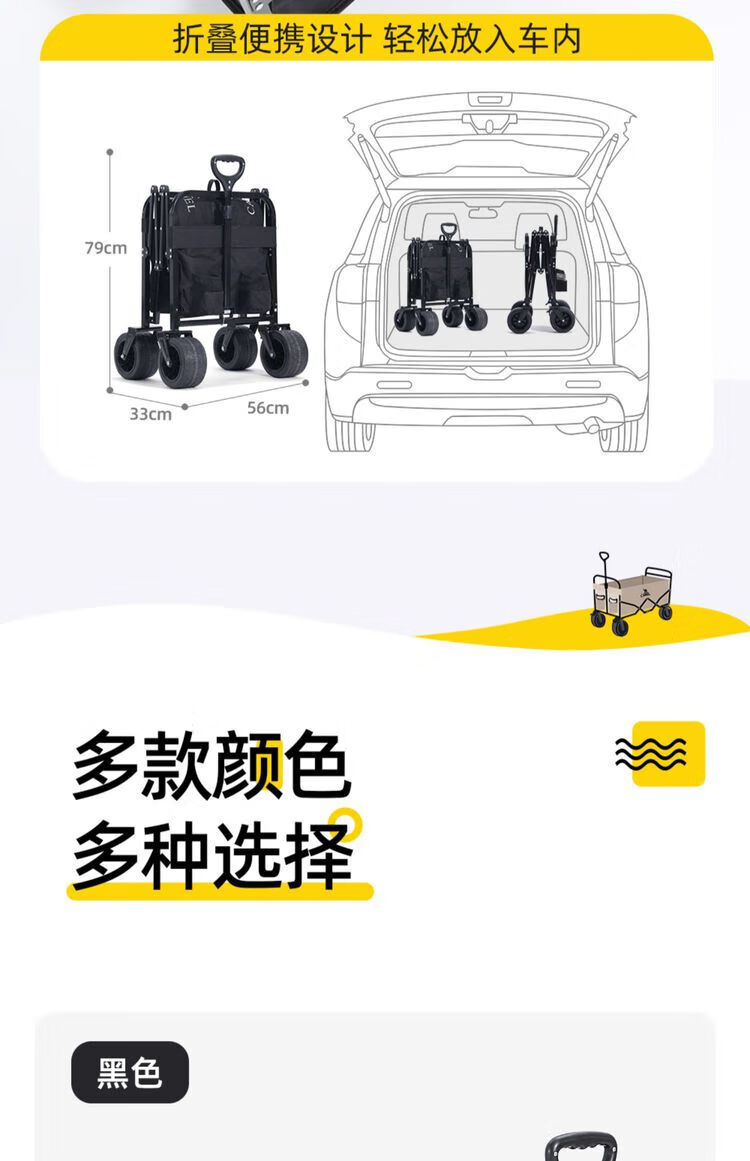 折叠便携设计 轻松放入车内

79cm

33cm

56cm

多款颜色
多种选择

黑色