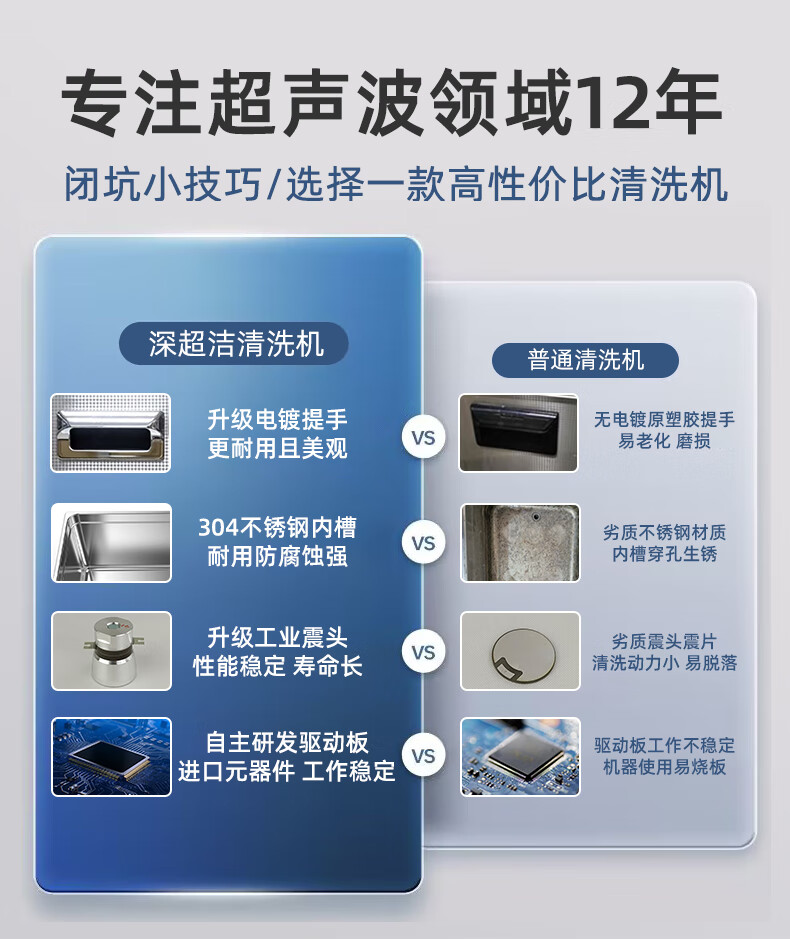 专注超声波领域12年

闭坑小技巧/选择一款高性价比清洗机

深超洁清洗机

升级电镀提手
更耐用且美观

304不锈钢内槽
耐用防腐蚀强

升级工业震头
性能稳定 寿命长

自主研发驱动板
进口元器件 工作稳定

VS

VS

VS

VS

普通清洗机

无电镀原塑胶提手
易老化 磨损

劣质不锈钢材质
内槽穿孔生锈

劣质震头震片
清洗动力小 易脱落

驱动板工作不稳定
机器使用易烧板