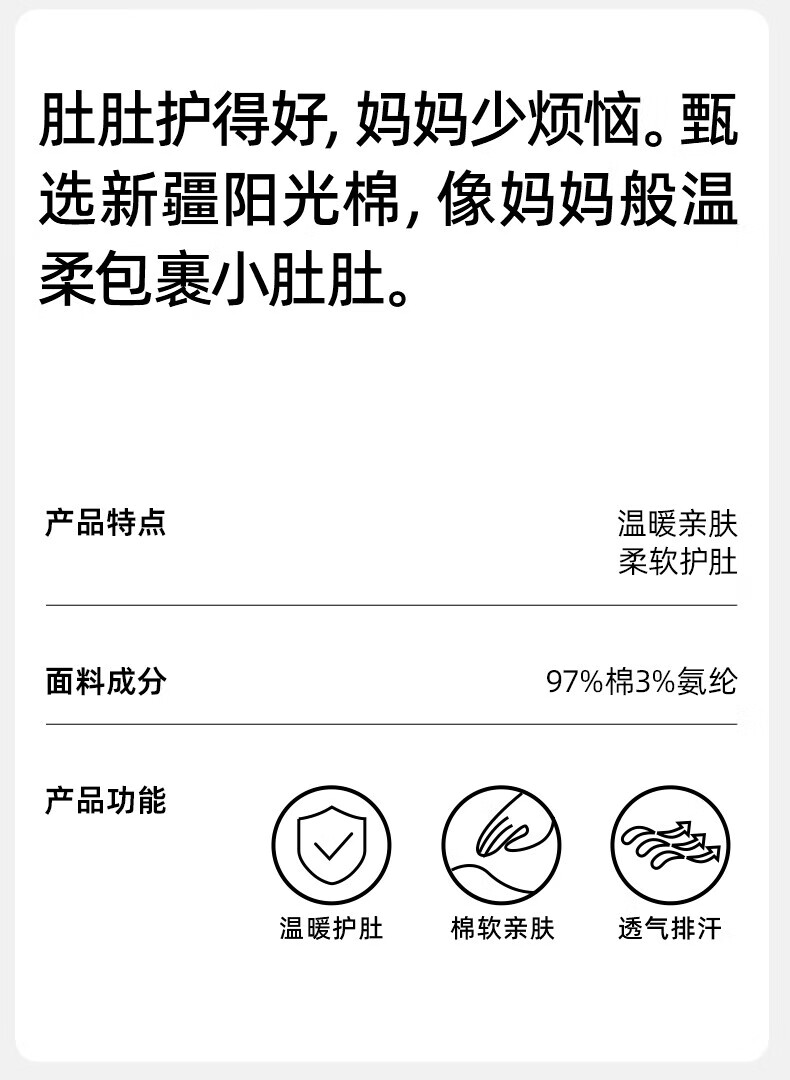 肚肚护得好，妈妈少烦恼。甄选新疆阳光棉，像妈妈般温柔包裹小肚肚。

产品特点
温暖亲肤
柔软护肚

面料成分
97%棉3%氨纶

产品功能
温暖护肚 棉软亲肤 透气排汗