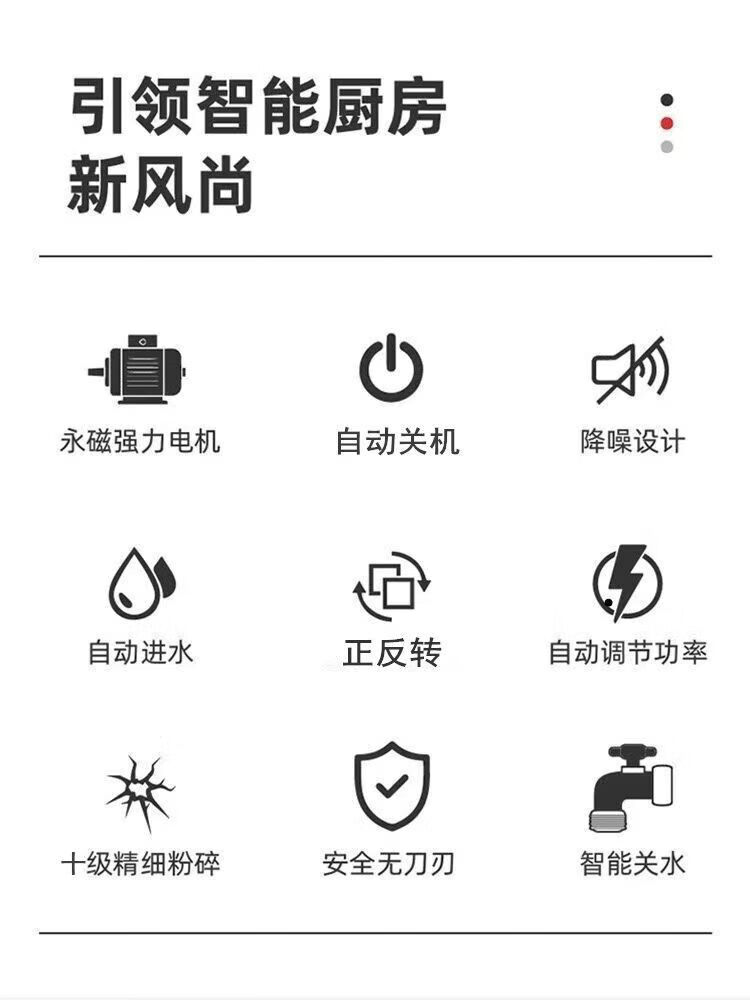 引领智能厨房
新风尚

永磁强力电机

自动关机

降噪设计

自动进水

正反转

自动调节功率

十级精细粉碎

安全无刀刃

智能关水