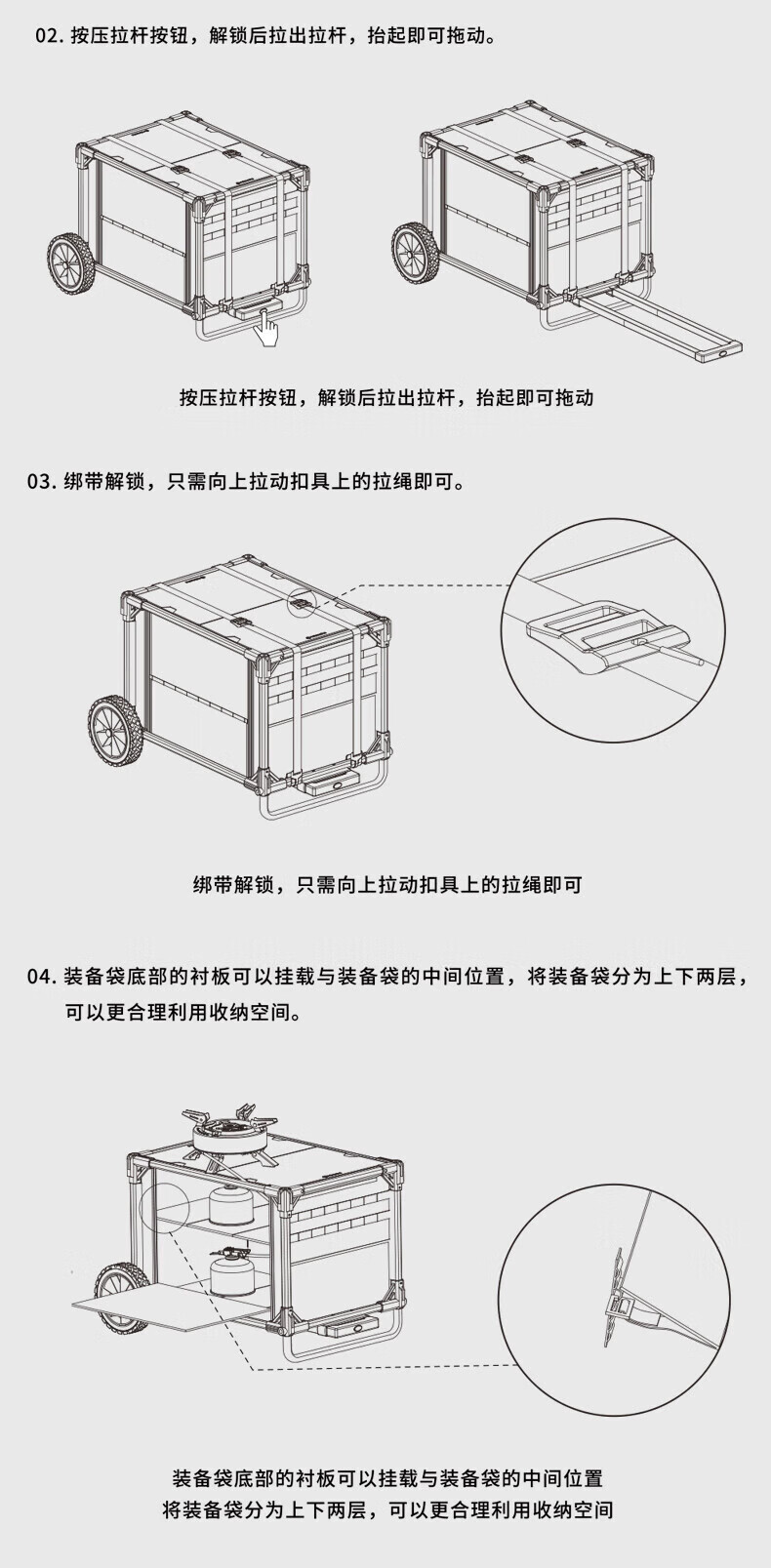 02. 按压拉杆按钮，解锁后拉出拉杆，抬起即可拖动。

按压拉杆按钮，解锁后拉出拉杆，抬起即可拖动

03. 绑带解锁，只需向上拉动扣具上的拉绳即可。

绑带解锁，只需向上拉动扣具上的拉绳即可

04. 装备袋底部的衬板可以挂载与装备袋的中间位置，将装备袋分为上下两层，可以更合理利用收纳空间。

装备袋底部的衬板可以挂载与装备袋的中间位置
将装备袋分为上下两层，可以更合理利用收纳空间