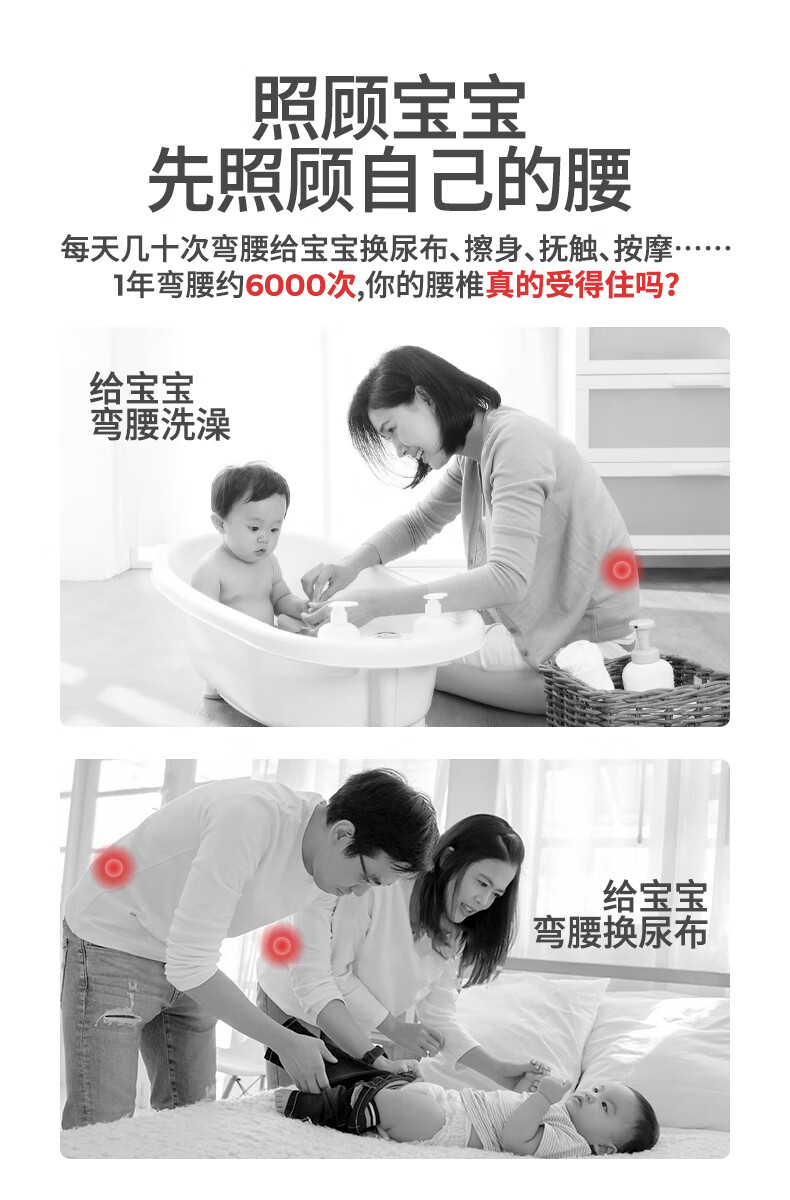 照顾宝宝
先照顾自己的腰

每天几十次弯腰给宝宝换尿布、擦身、抚触、按摩……
1年弯腰约6000次,你的腰椎真的受得住吗?

给宝宝
弯腰洗澡

给宝宝
弯腰换尿布