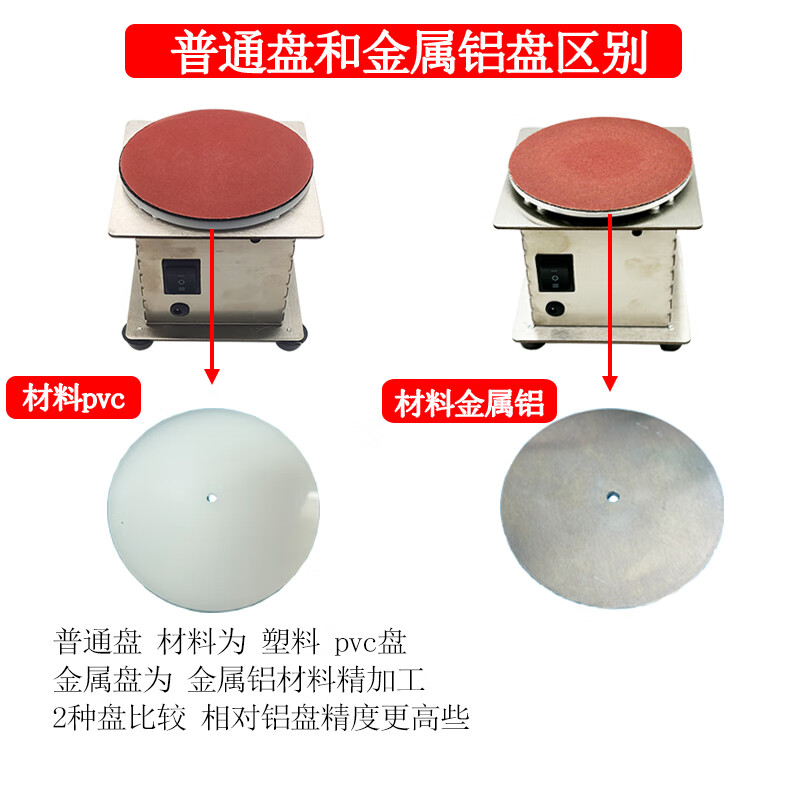 普通盘和金属铝盘区别

材料pvc

材料金属铝

普通盘 材料为 塑料 pvc盘
金属盘为 金属铝材料精加工
2种盘比较 相对铝盘精度更高些