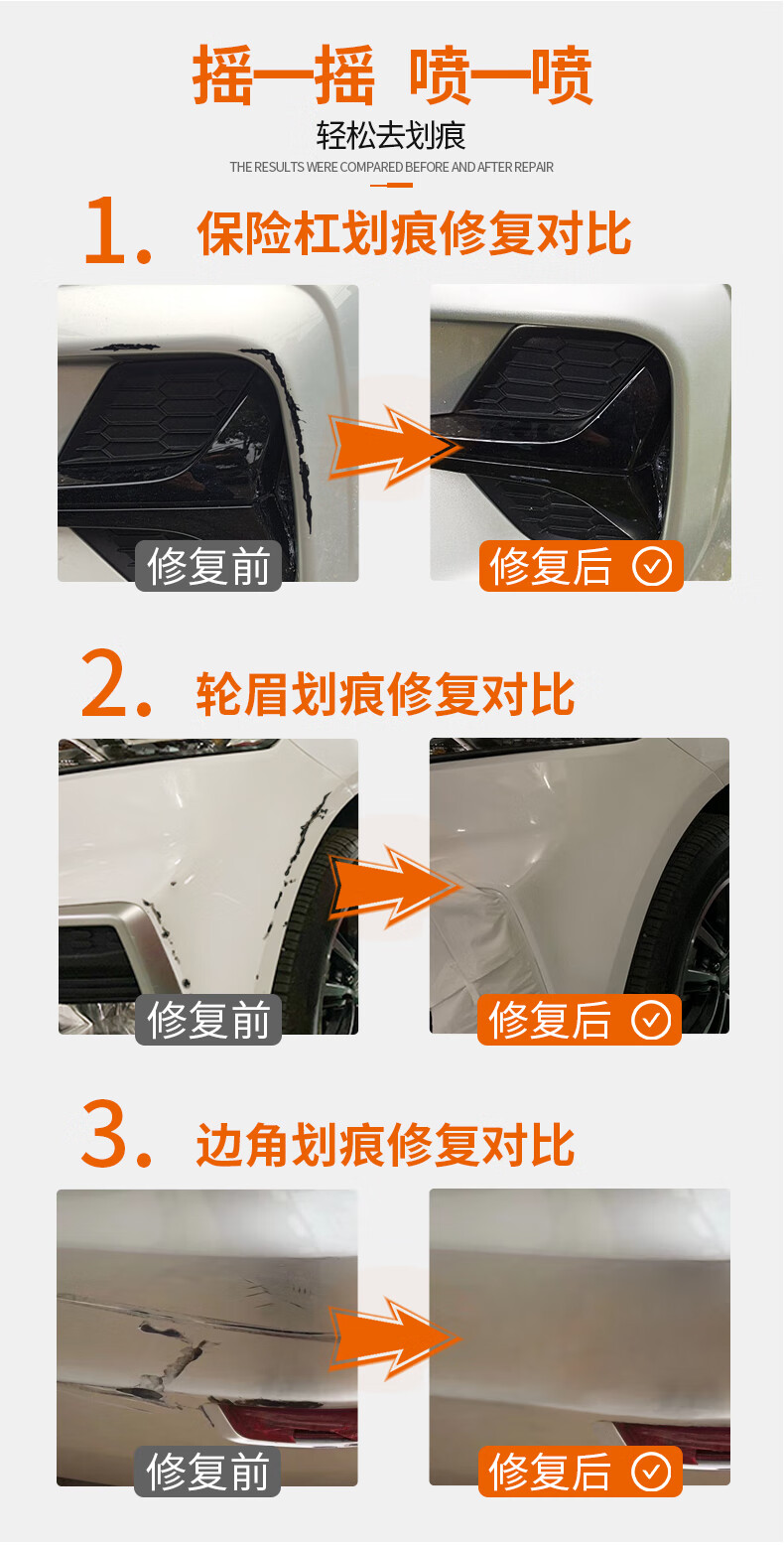 摇一摇 喷一喷

轻松去划痕

THE RESULTS WERE COMPARED BEFORE AND AFTER REPAIR

1. 保险杠划痕修复对比

修复前

修复后

2. 轮眉划痕修复对比

修复前

修复后

3. 边角划痕修复对比

修复前

修复后