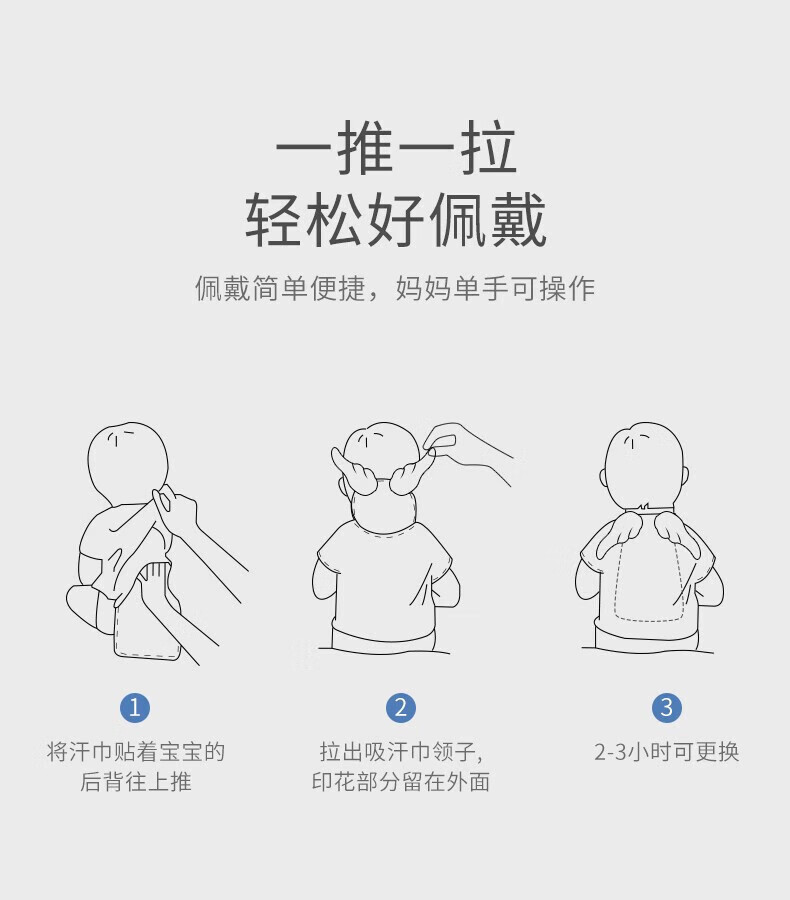 一推一拉
轻松好佩戴

佩戴简单便捷，妈妈单手可操作

1
将汗巾贴着宝宝的后背往上推

2
拉出吸汗巾领子，印花部分留在外面

3
2-3小时可更换