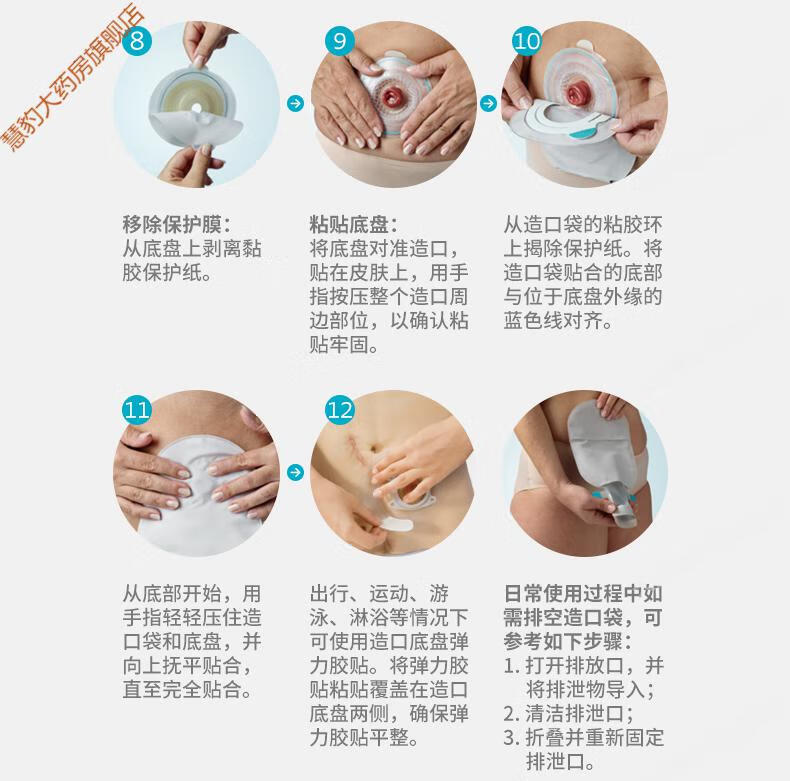 慧豹大药房旗舰店

8

移除保护膜：
从底盘上剥离黏胶保护纸。

9

粘贴底盘：
将底盘对准造口，贴在皮肤上，用手指按压整个造口周边部位，以确认粘贴牢固。

10

从造口袋的粘胶环上揭除保护纸。将造口袋贴合的底部与位于底盘外缘的蓝色线对齐。

11

从底部开始，用手指轻轻压住造口袋和底盘，并向上抚平贴合，直至完全贴合。

12

出行、运动、游泳、淋浴等情况下可使用造口底盘弹力胶贴。将弹力胶贴粘贴覆盖在造口底盘两侧，确保弹力胶贴平整。

日常使用过程中如需排空造口袋，可参考如下步骤：
1. 打开排放口，并将排泄物导入；
2. 清洁排泄口；
3. 折叠并重新固定排泄口。