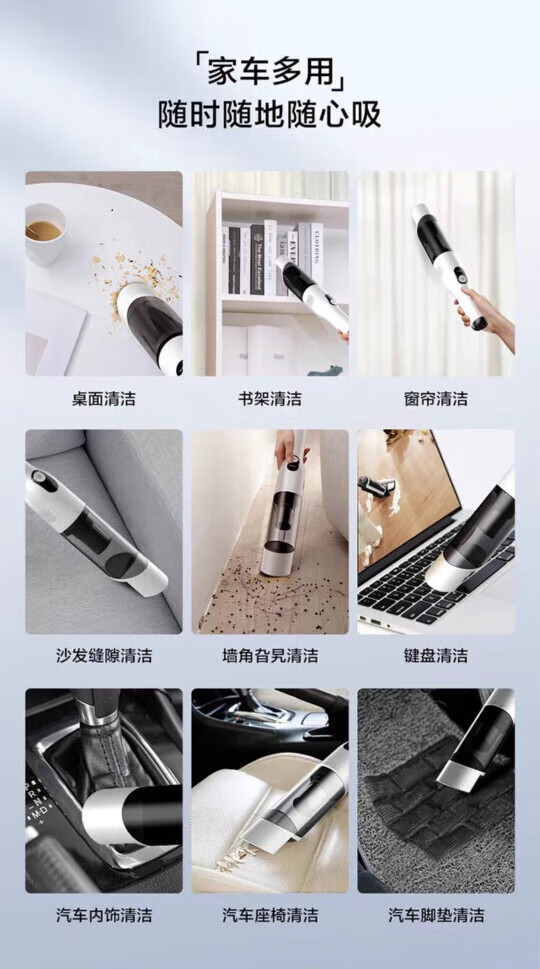 「家车多用」
随时随地随心吸

桌面清洁

书架清洁

窗帘清洁

沙发缝隙清洁

墙角旮旯清洁

键盘清洁

汽车内饰清洁

汽车座椅清洁

汽车脚垫清洁