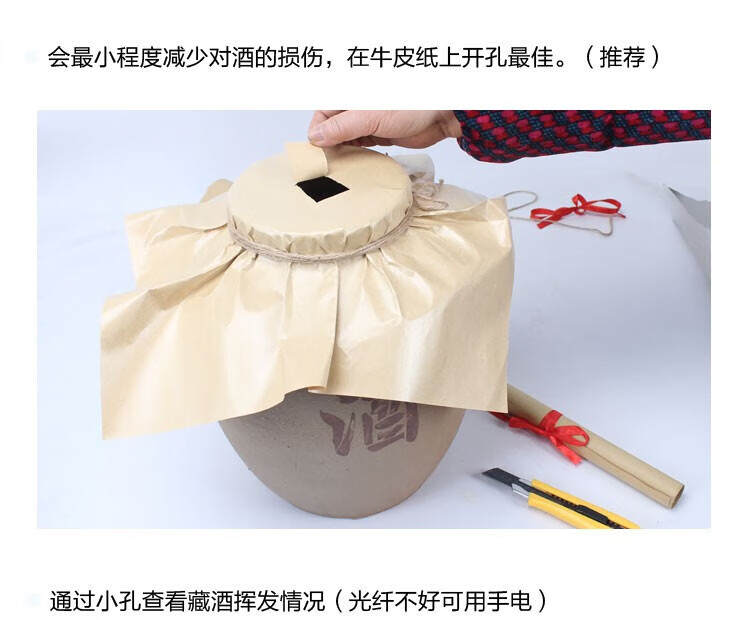 会最小程度减少对酒的损伤，在牛皮纸上开孔最佳。（推荐）

酒

通过小孔查看藏酒挥发情况（光纤不好可用手电）