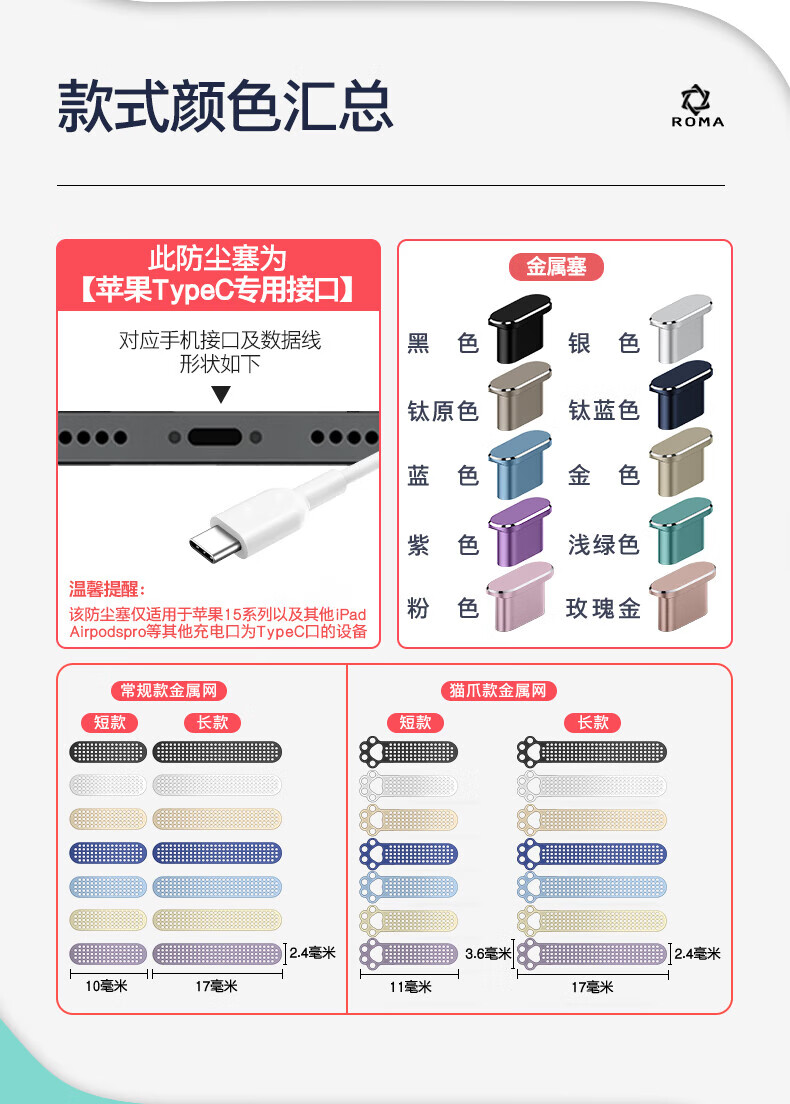 款式颜色汇总

ROMA

此防尘塞为
【苹果TypeC专用接口】

对应手机接口及数据线
形状如下

温馨提醒：
该防尘塞仅适用于苹果15系列以及其他iPad Airpodspro等其他充电口为TypeC口的设备

金属塞

黑 色
银 色
钛原色
钛蓝色
蓝 色
金 色
紫 色
浅绿色
粉 色
玫瑰金

常规款金属网
短款
长款
2.4毫米
10毫米
17毫米

猫爪款金属网
短款
长款
3.6毫米
2.4毫米
11毫米
17毫米