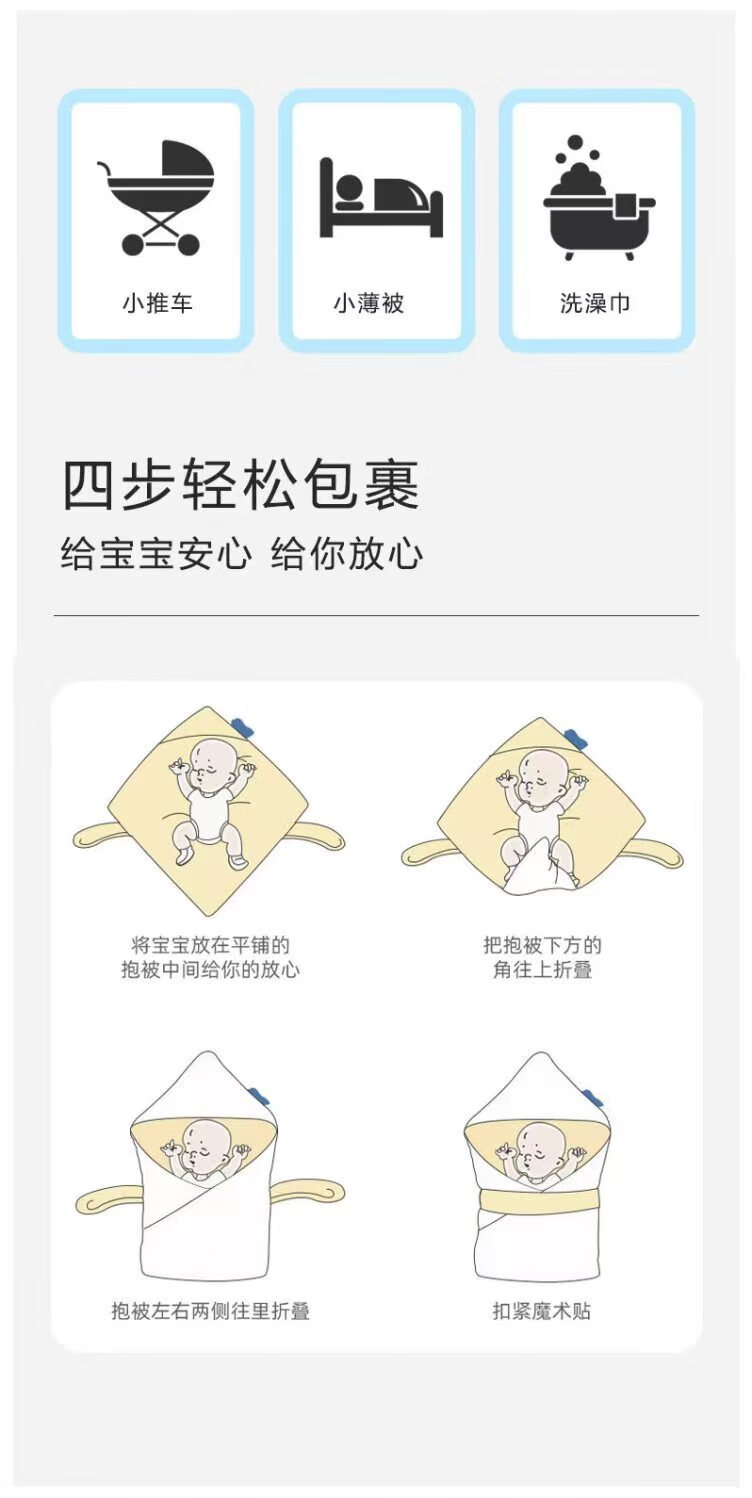 小推车

小薄被

洗澡巾

四步轻松包裹

给宝宝安心 给你放心

将宝宝放在平铺的抱被中间给你的放心

把抱被下方的角往上折叠

抱被左右两侧往里折叠

扣紧魔术贴