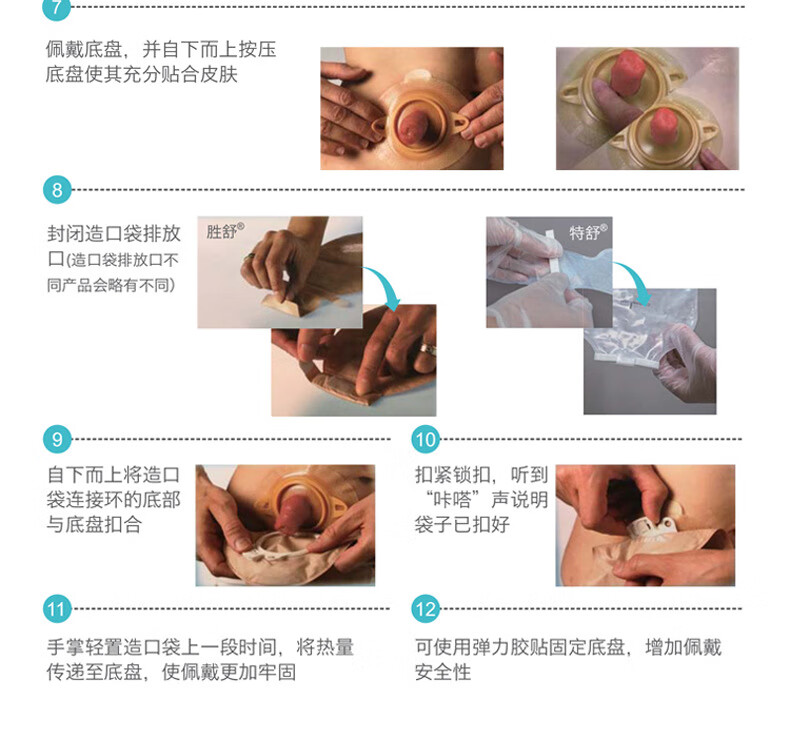 7

佩戴底盘，并自下而上按压底盘使其充分贴合皮肤

8

封闭造口袋排放口(造口袋排放口不同产品会略有不同)

胜舒®

特舒®

9

自下而上将造口袋连接环的底部与底盘扣合

10

扣紧锁扣，听到“咔嗒”声说明袋子已扣好

11

手掌轻置造口袋上一段时间，将热量传递至底盘，使佩戴更加牢固

12

可使用弹力胶贴固定底盘，增加佩戴安全性