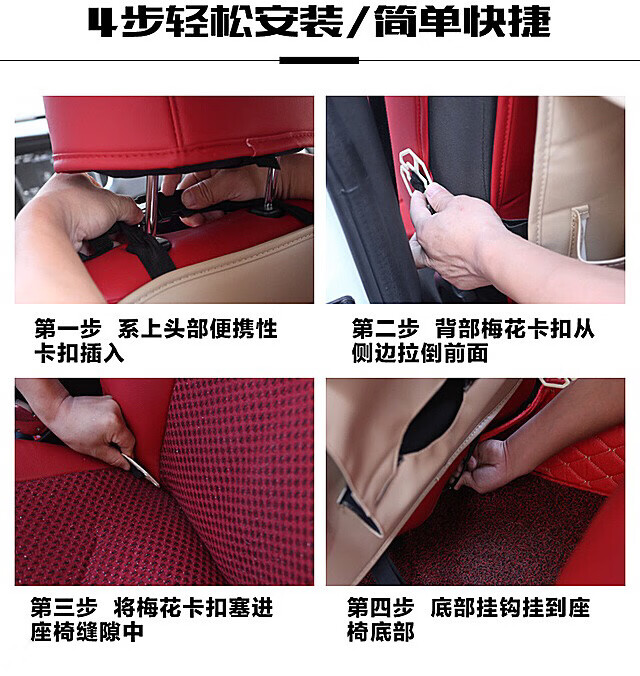 4步轻松安装/简单快捷

第一步 系上头部便携性卡扣插入

第二步 背部梅花卡扣从侧边拉倒前面

第三步 将梅花卡扣塞进座椅缝隙中

第四步 底部挂钩挂到座椅底部