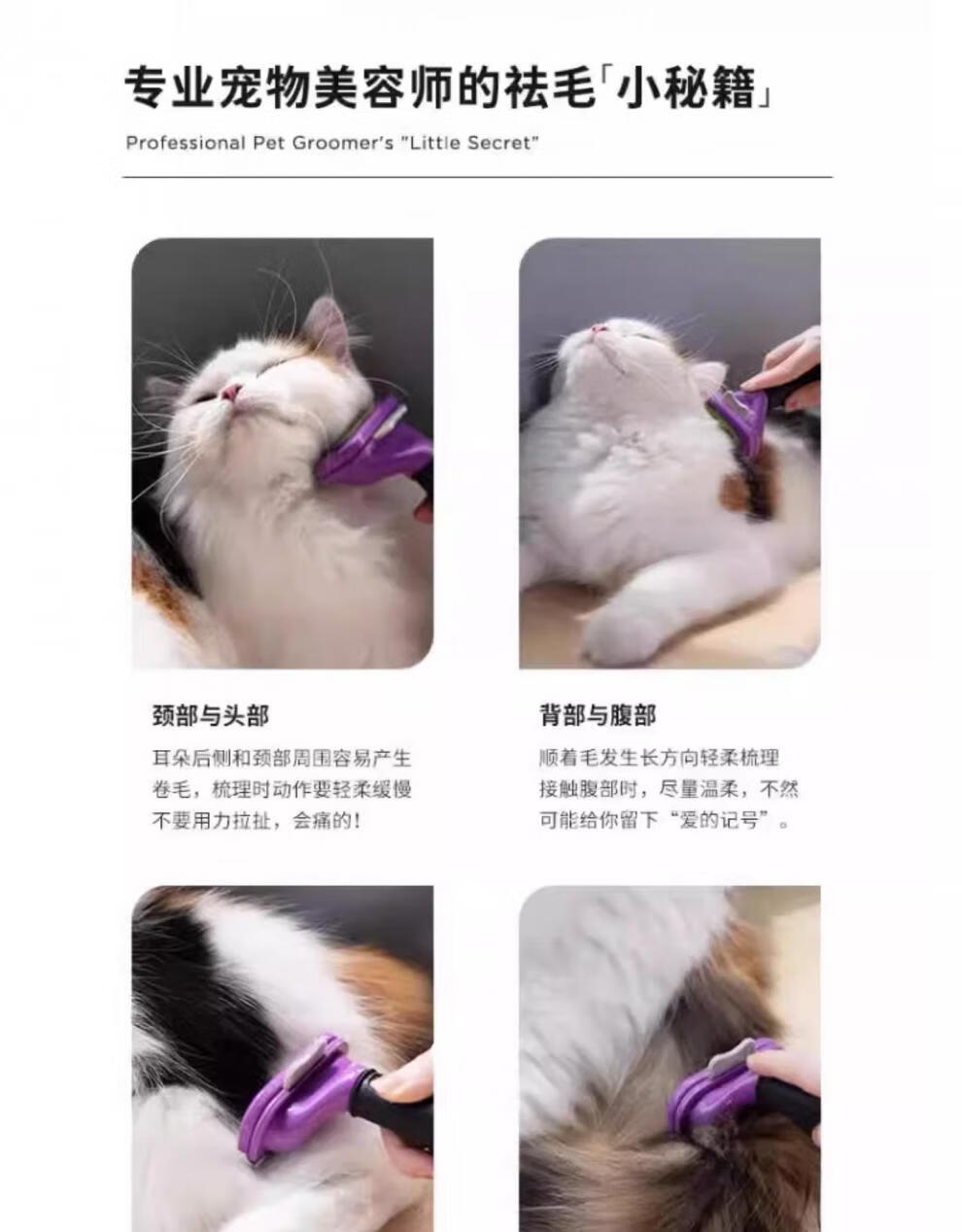 专业宠物美容师的祛毛「小秘籍」

Professional Pet Groomer's "Little Secret"

颈部与头部

耳朵后侧和颈部周围容易产生卷毛，梳理时动作要轻柔缓慢不要用力拉扯，会痛的！

背部与腹部

顺着毛发生长方向轻柔梳理接触腹部时，尽量温柔，不然可能给你留下“爱的记号”。